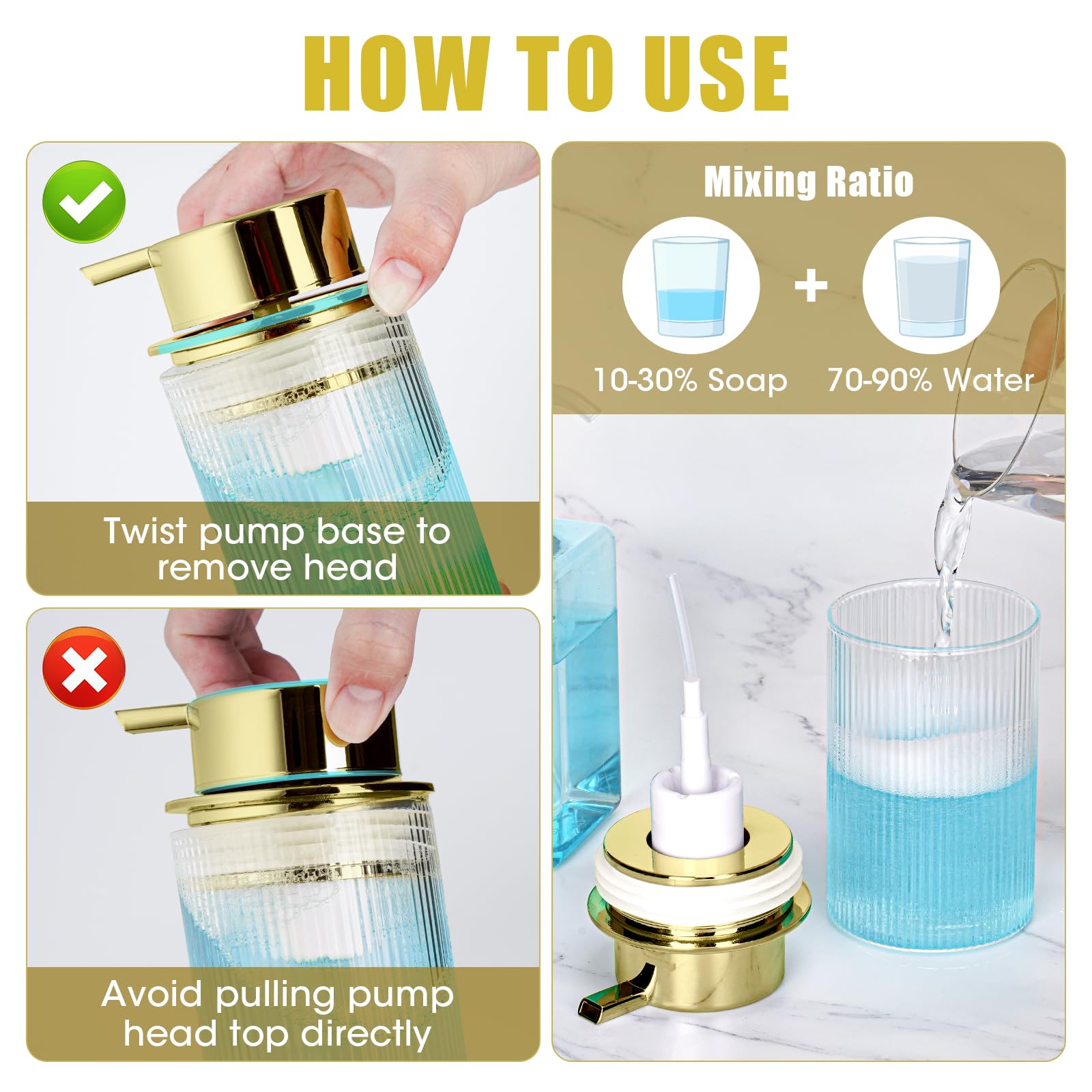 HOW TO USE

Twist pump base to remove head

Avoid pulling pump head top directly

Mixing Ratio

+

10-30% Soap

70-90% Water