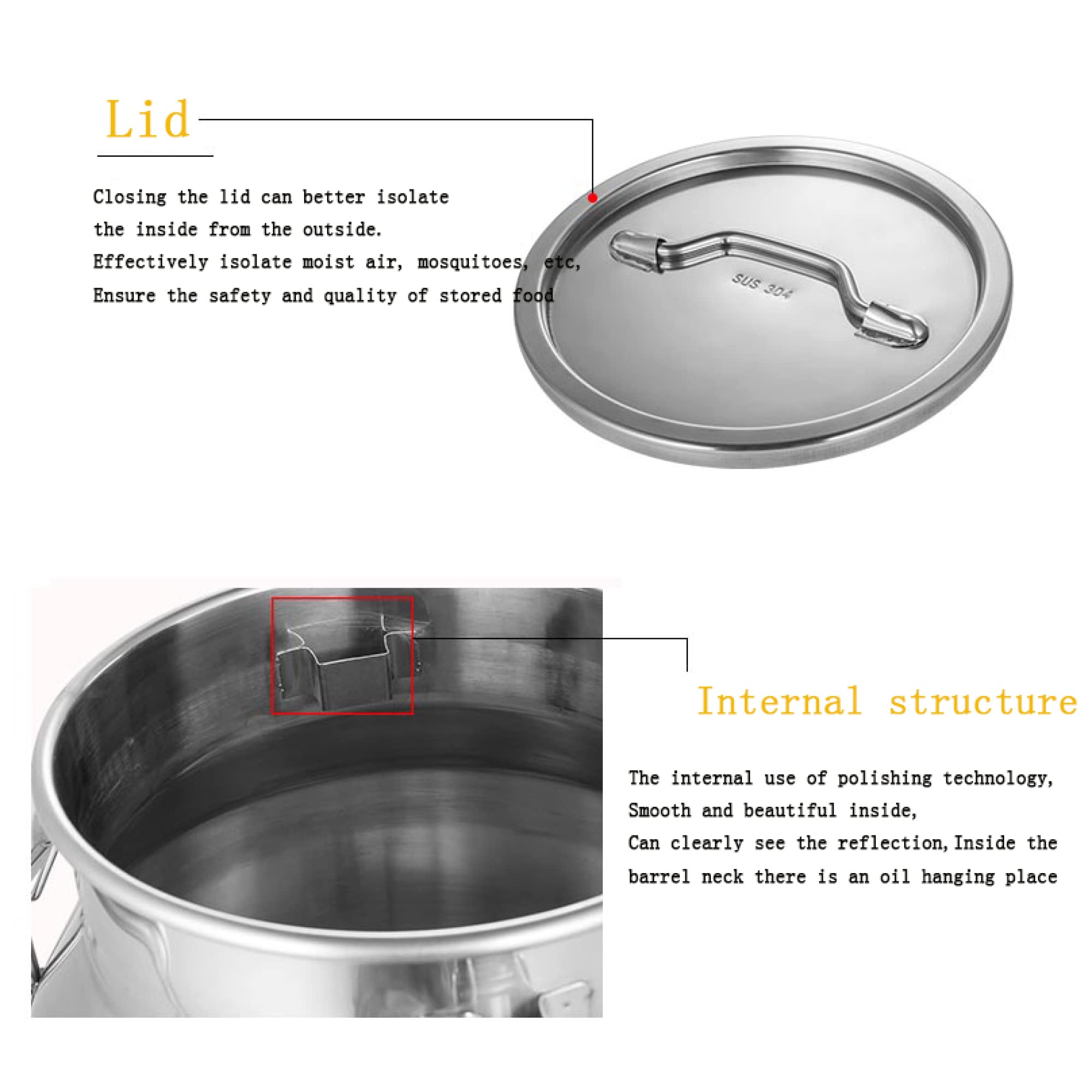 Lid

Closing the lid can better isolate the inside from the outside.
Effectively isolate moist air, mosquitoes, etc,
Ensure the safety and quality of stored food

SUS 304

Internal structure

The internal use of polishing technology,
Smooth and beautiful inside,
Can clearly see the reflection,Inside the barrel neck there is an oil hanging place