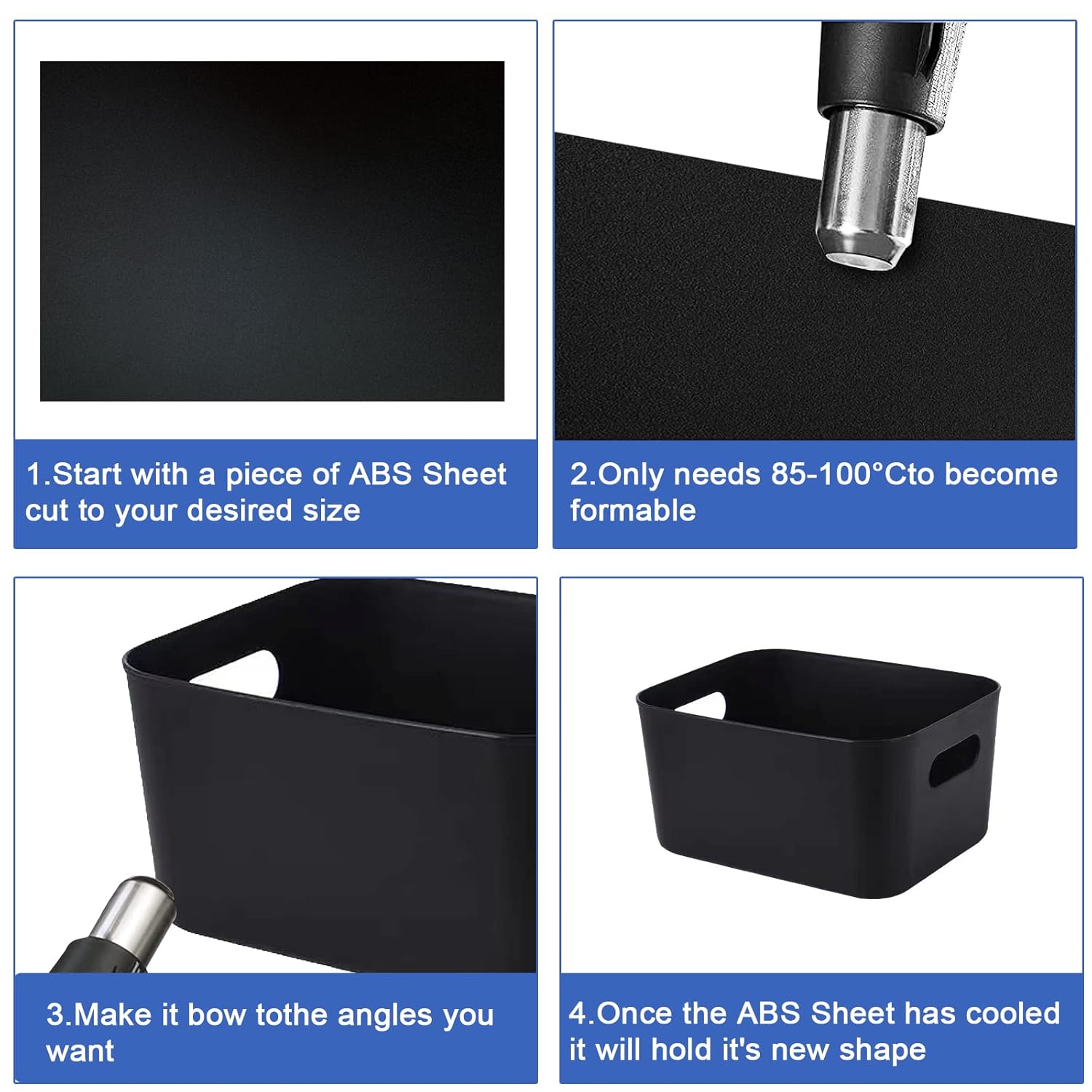 1.Start with a piece of ABS Sheet cut to your desired size

2.Only needs 85-100°Cto become formable

3.Make it bow tothe angles you want

4.Once the ABS Sheet has cooled it will hold it's new shape