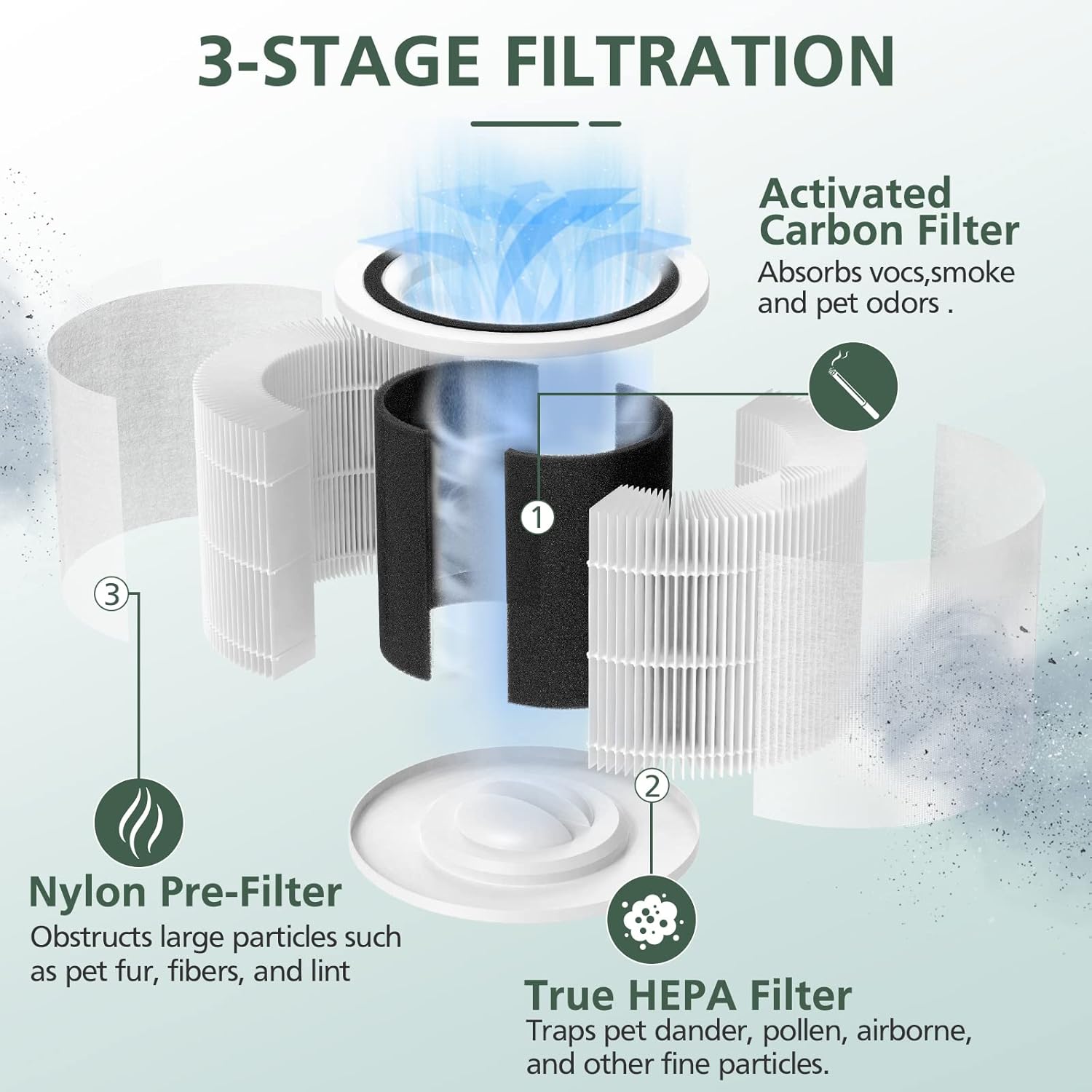 3-STAGE FILTRATION

Activated Carbon Filter
Absorbs vocs,smoke and pet odors .

1

3

2

Nylon Pre-Filter
Obstructs large particles such as pet fur, fibers, and lint

True HEPA Filter
Traps pet dander, pollen, airborne, and other fine particles.