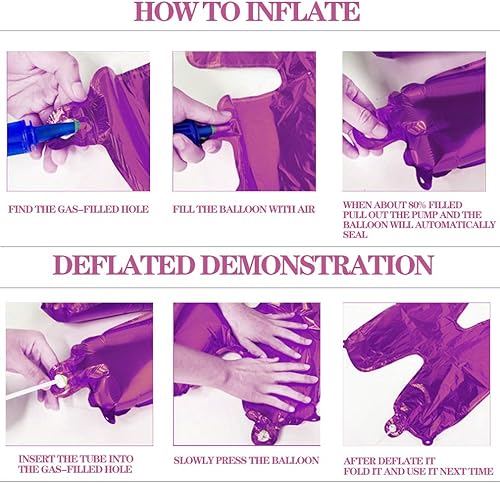 HOW TO INFLATE

FIND THE GAS-FILLED HOLE

FILL THE BALLOON WITH AIR

WHEN ABOUT 80% FILLED PULL OUT THE PUMP AND THE BALLOON WILL AUTOMATICALLY SEAL

DEFLATED DEMONSTRATION

INSERT THE TUBE INTO THE GAS-FILLED HOLE

SLOWLY PRESS THE BALLOON

AFTER DEFLATE IT FOLD IT AND USE IT NEXT TIME