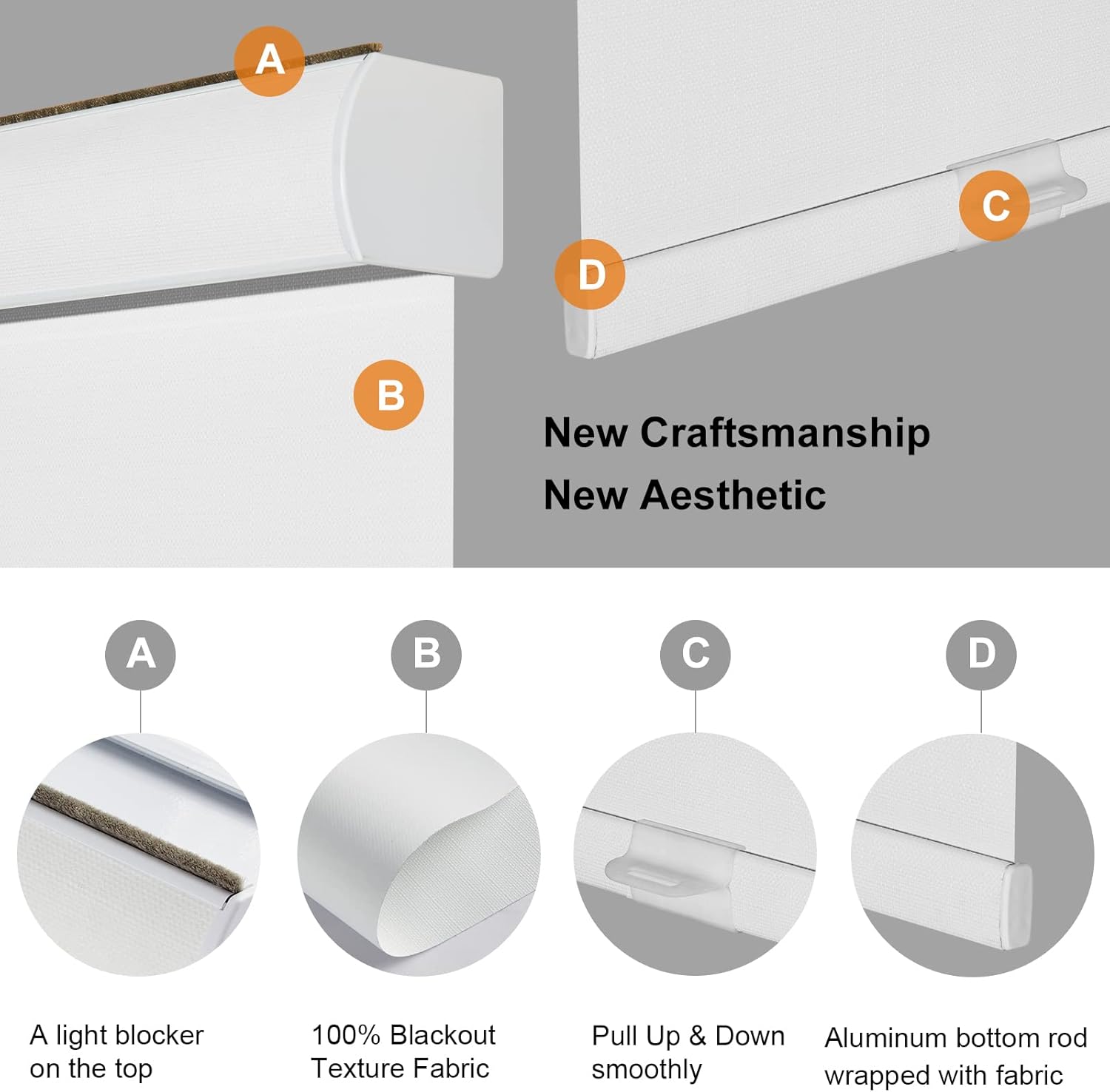 A

C

D

B

New Craftsmanship
New Aesthetic

A

B

C

D

A light blocker on the top

100% Blackout Texture Fabric

Pull Up & Down smoothly

Aluminum bottom rod wrapped with fabric