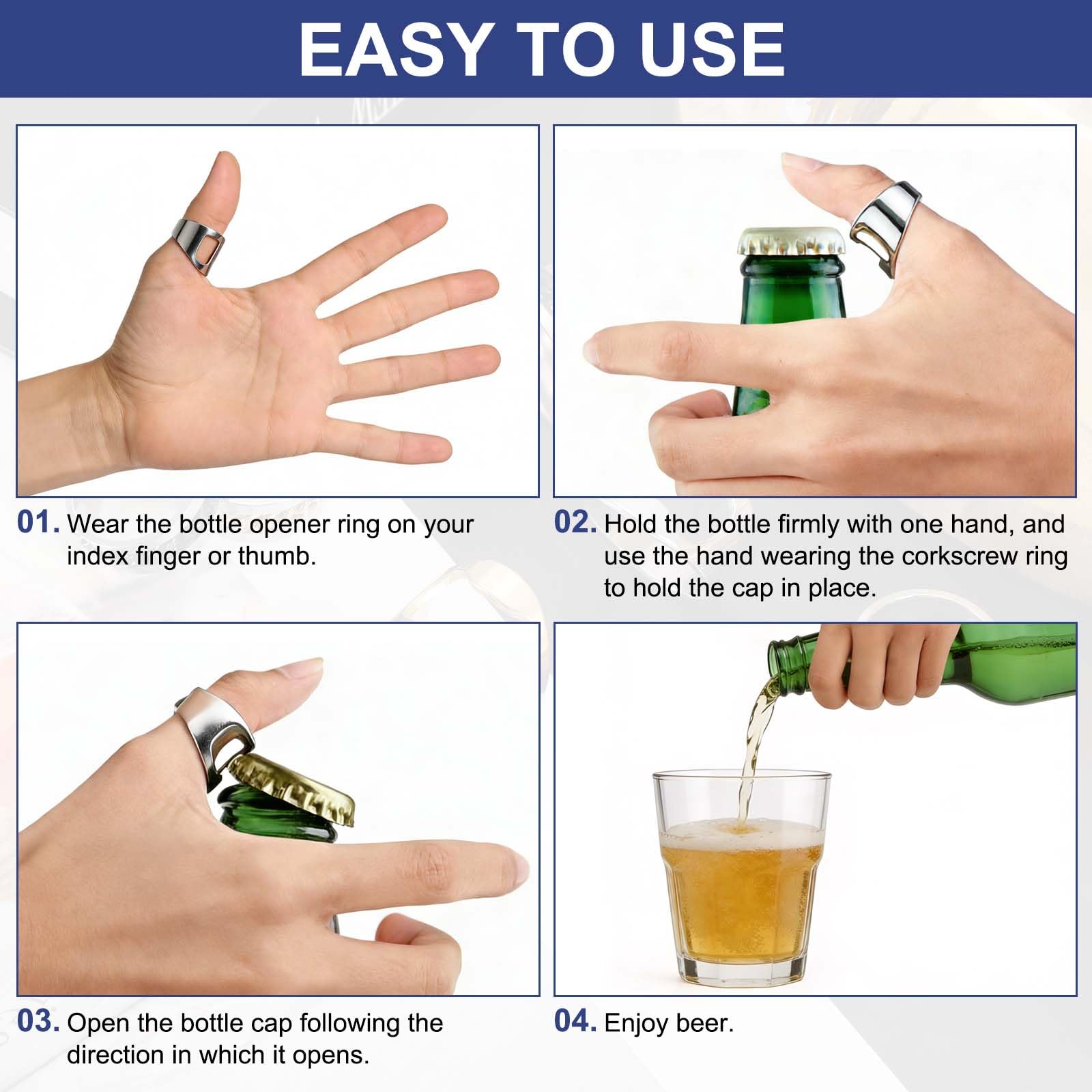 EASY TO USE

01. Wear the bottle opener ring on your index finger or thumb.

02. Hold the bottle firmly with one hand, and use the hand wearing the corkscrew ring to hold the cap in place.

03. Open the bottle cap following the direction in which it opens.

04. Enjoy beer.