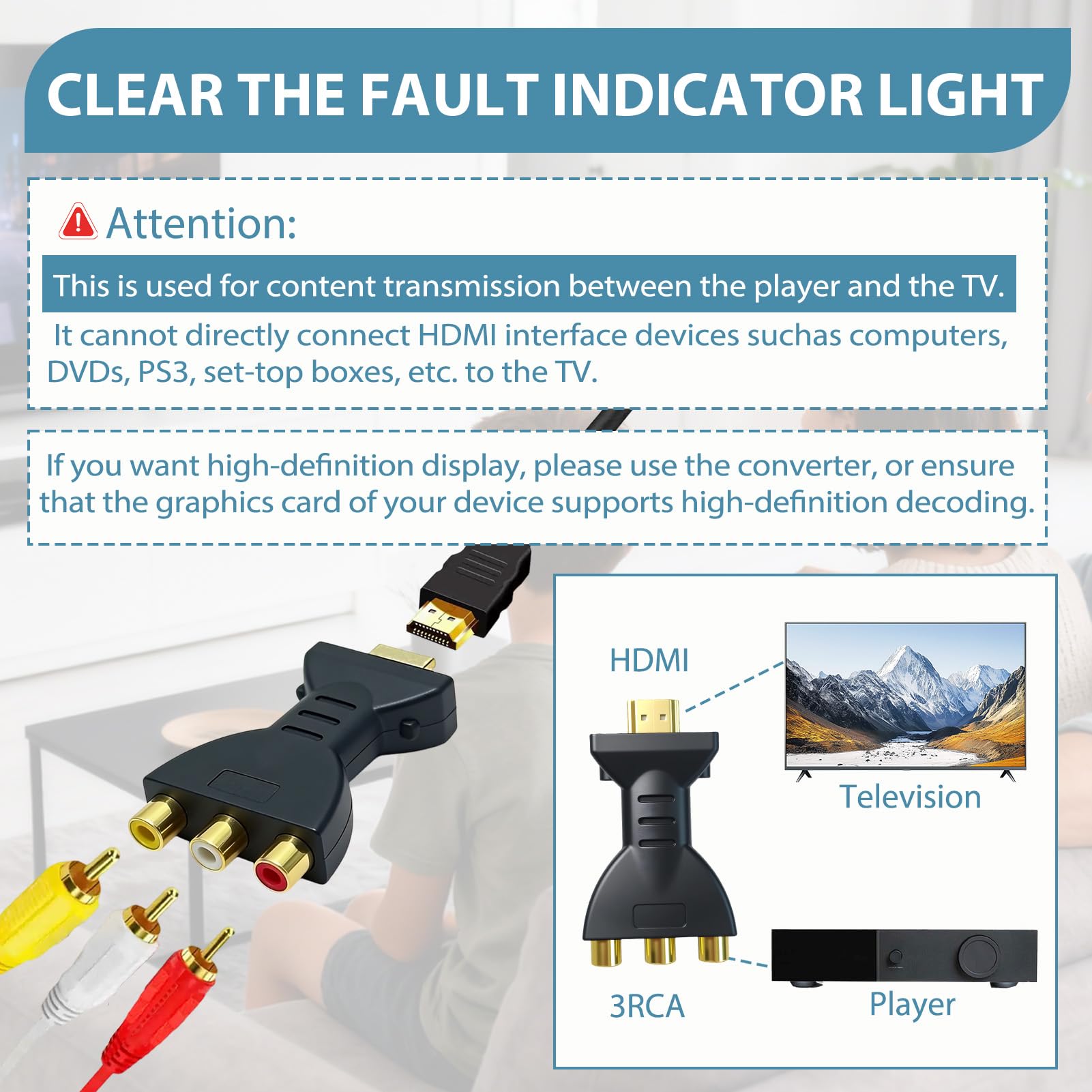 CLEAR THE FAULT INDICATOR LIGHT

Attention:

This is used for content transmission between the player and the TV.

It cannot directly connect HDMI interface devices suchas computers, DVDs, PS3, set-top boxes, etc. to the TV.

If you want high-definition display, please use the converter, or ensure that the graphics card of your device supports high-definition decoding.

HDMI

Television

3RCA

Player