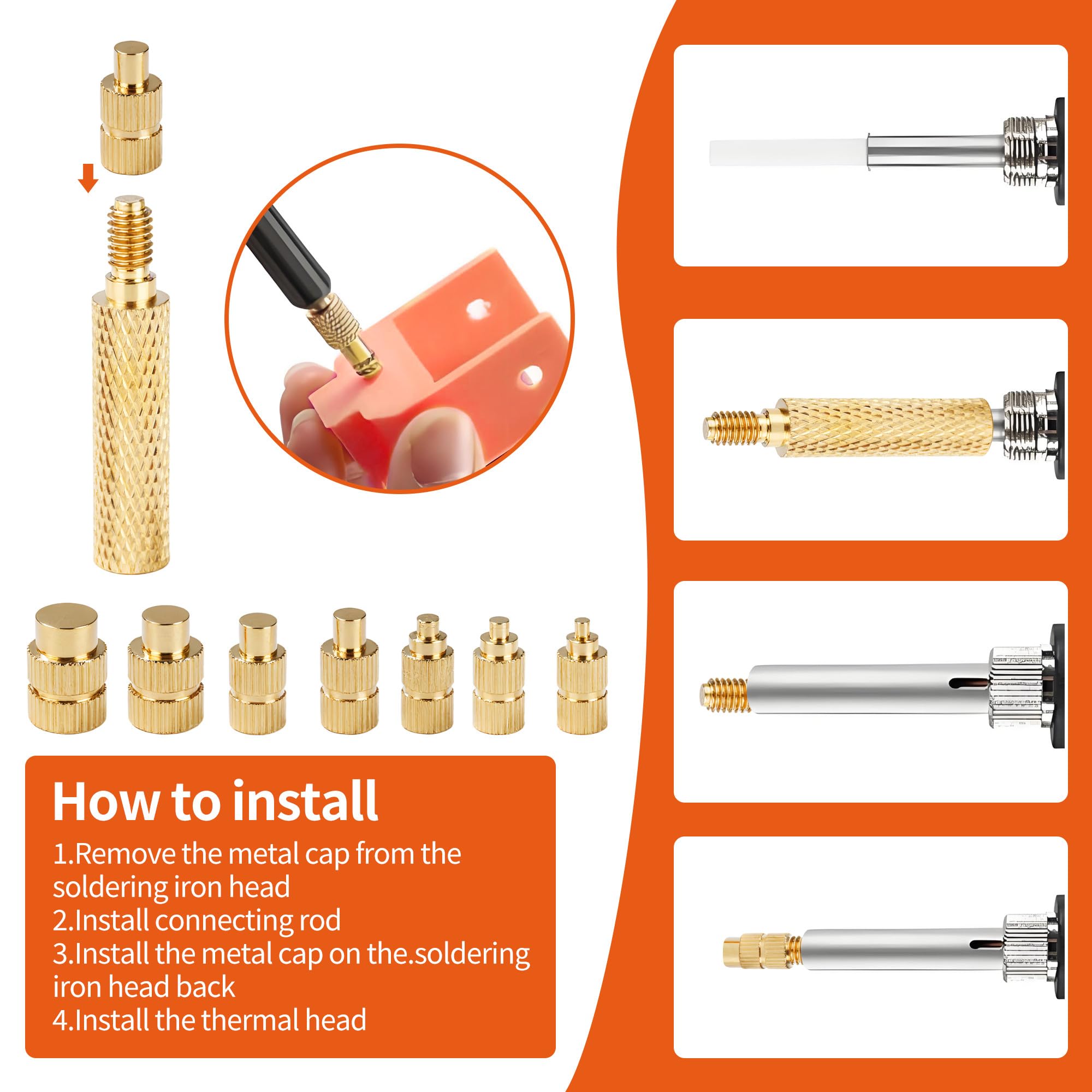 How to install

1.Remove the metal cap from the soldering iron head
2.Install connecting rod
3.Install the metal cap on the.soldering iron head back
4.Install the thermal head