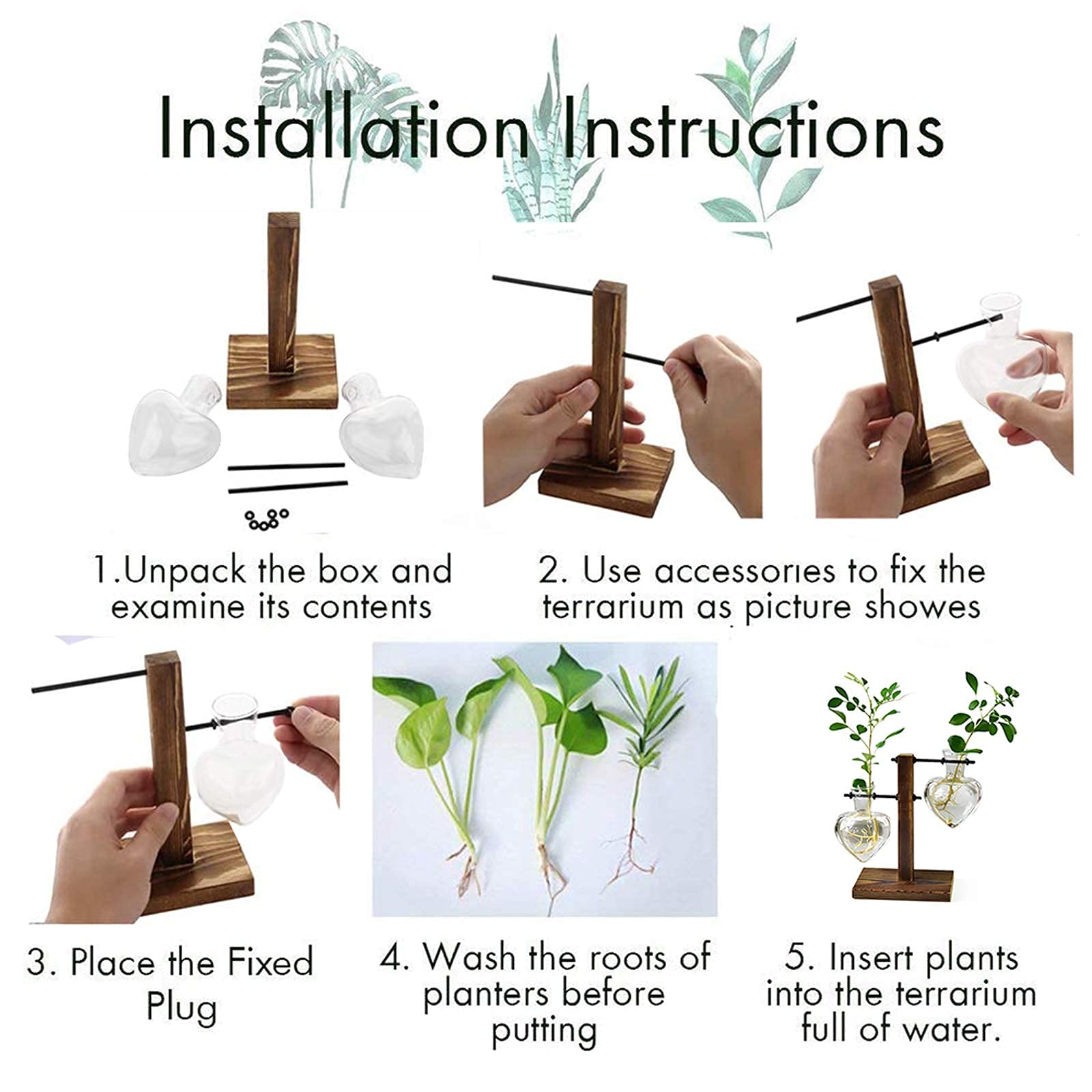 Installation Instructions

1.Unpack the box and examine its contents

2. Use accessories to fix the terrarium as picture showes

3. Place the Fixed Plug

4. Wash the roots of planters before putting

5. Insert plants into the terrarium full of water.