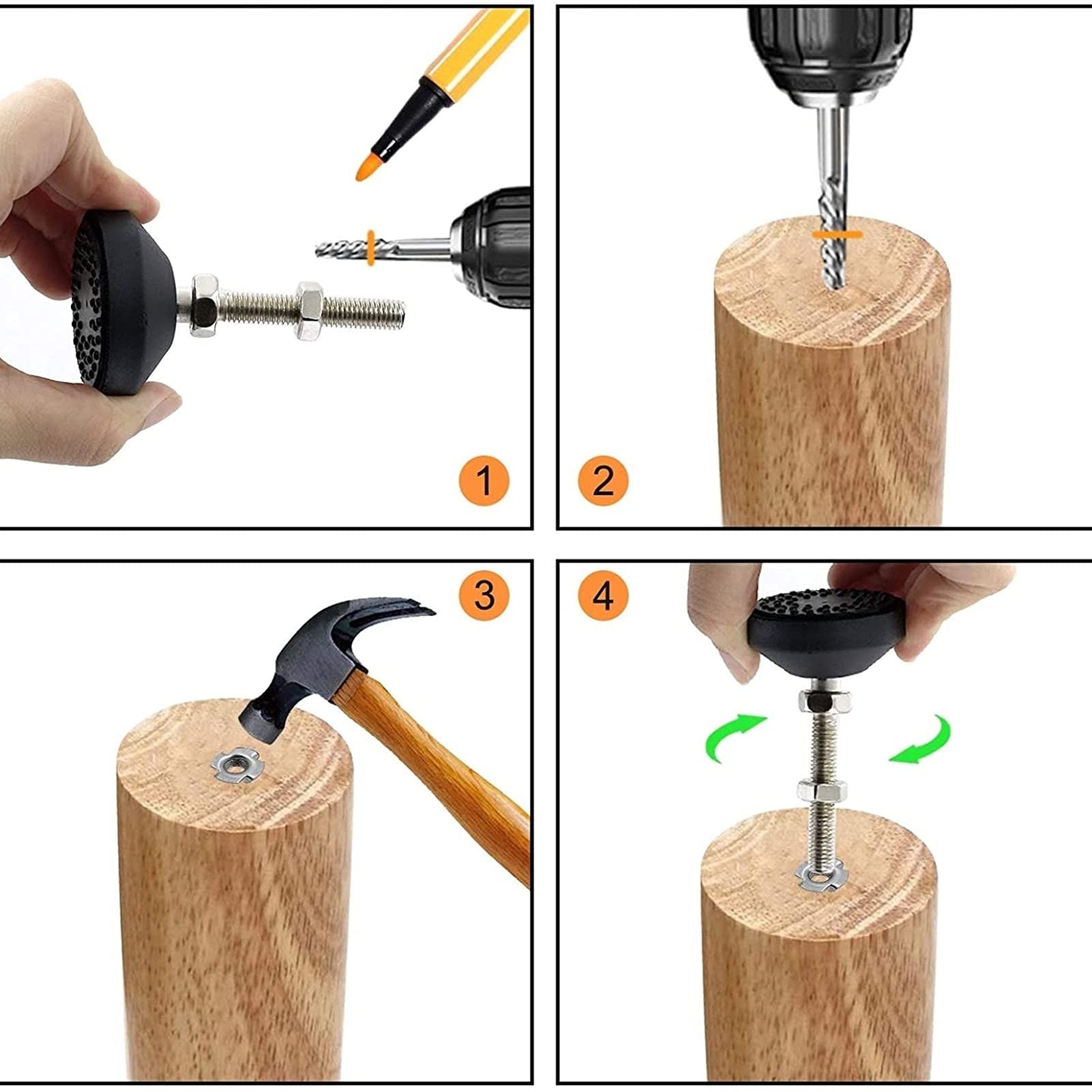 1

2

3

4