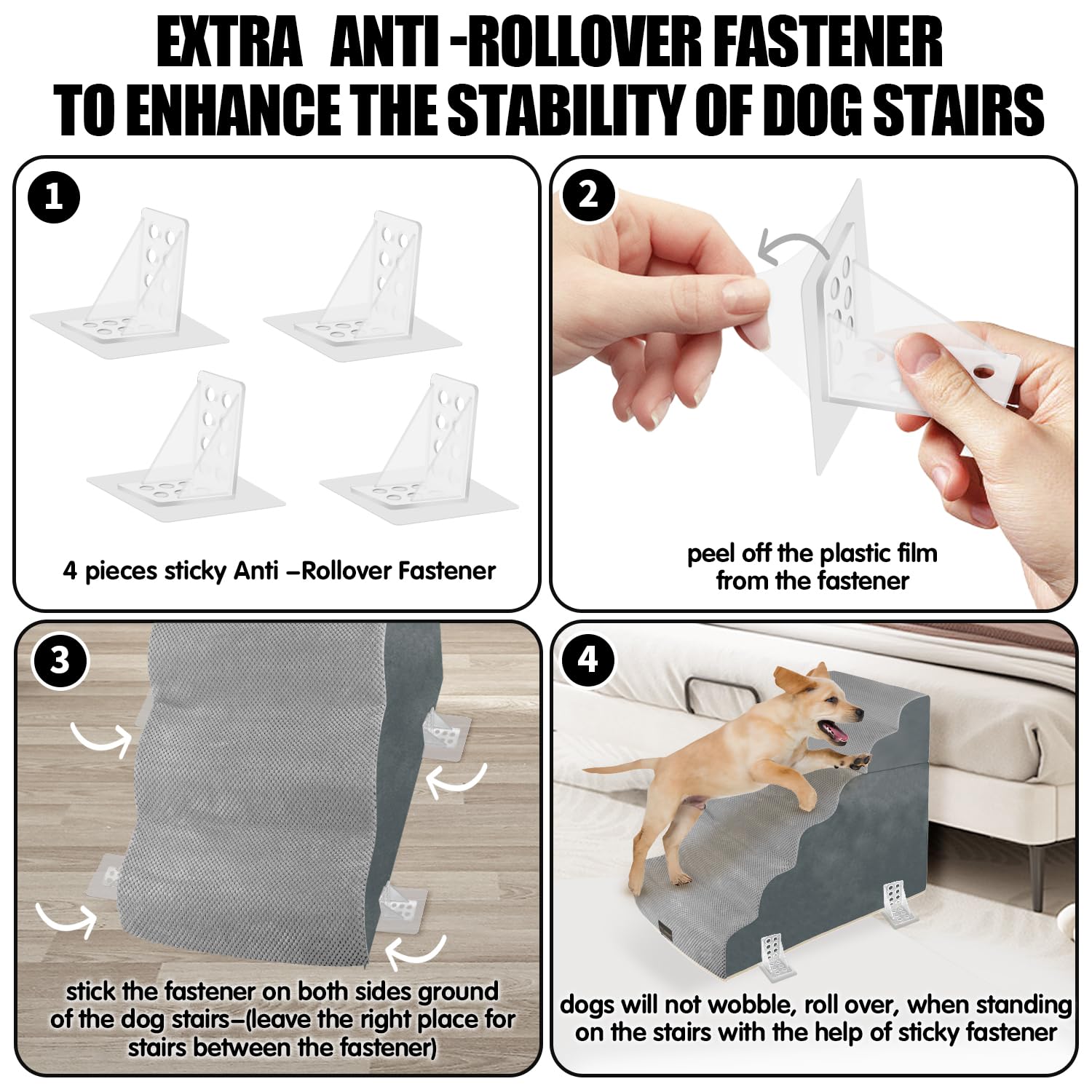 EXTRA ANTI -ROLLOVER FASTENER TO ENHANCE THE STABILITY OF DOG STAIRS

1

4 pieces sticky Anti –Rollover Fastener

2

peel off the plastic film from the fastener

3

stick the fastener on both sides ground of the dog stairs–(leave the right place for stairs between the fastener)

4

dogs will not wobble, roll over, when standing on the stairs with the help of sticky fastener