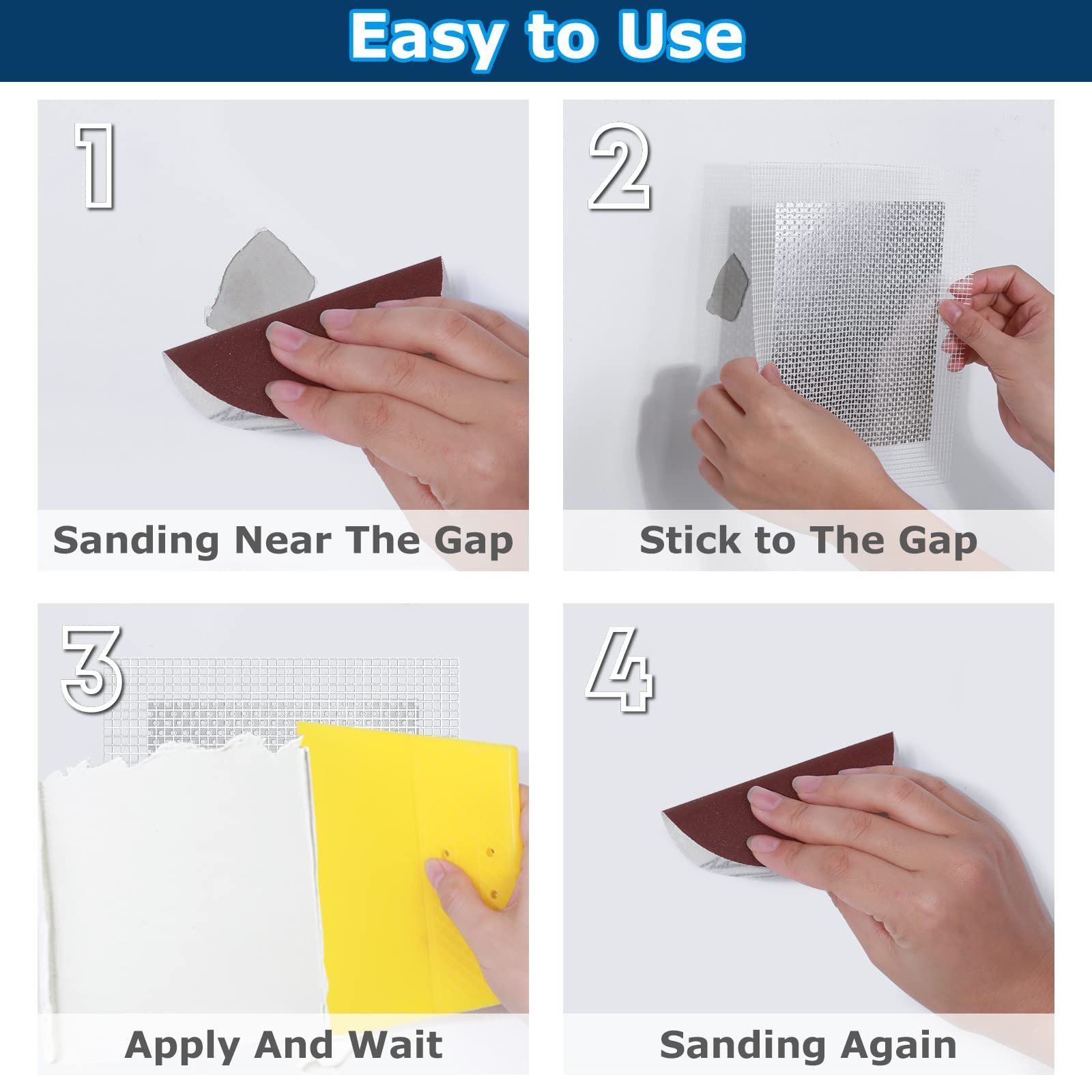 Easy to Use

1

Sanding Near The Gap

2

Stick to The Gap

3

Apply And Wait

4

Sanding Again