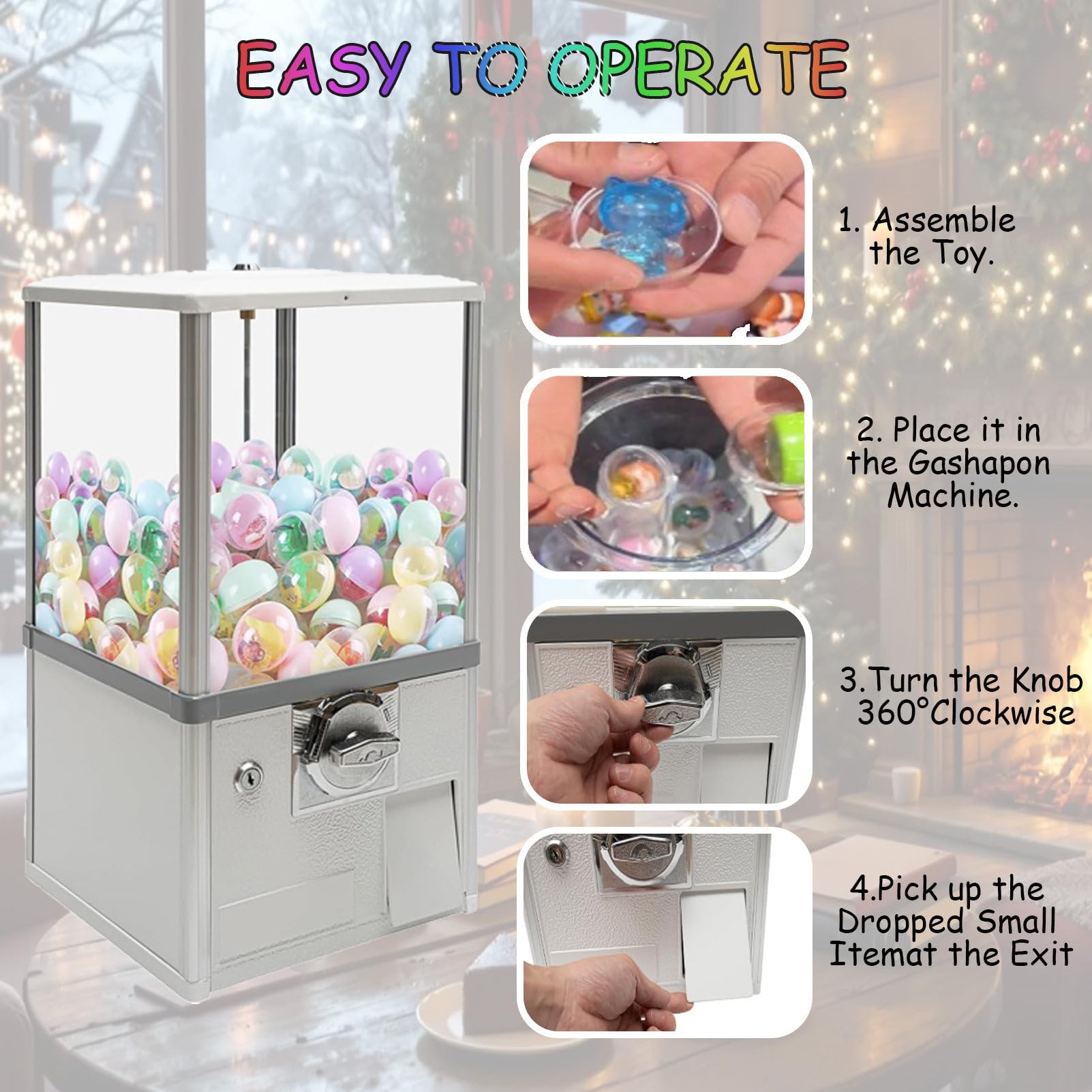 EASY TO OPERATE

1. Assemble the Toy.

2. Place it in the Gashapon Machine.

3.Turn the Knob 360°Clockwise

4.Pick up the Dropped Small Itemat the Exit