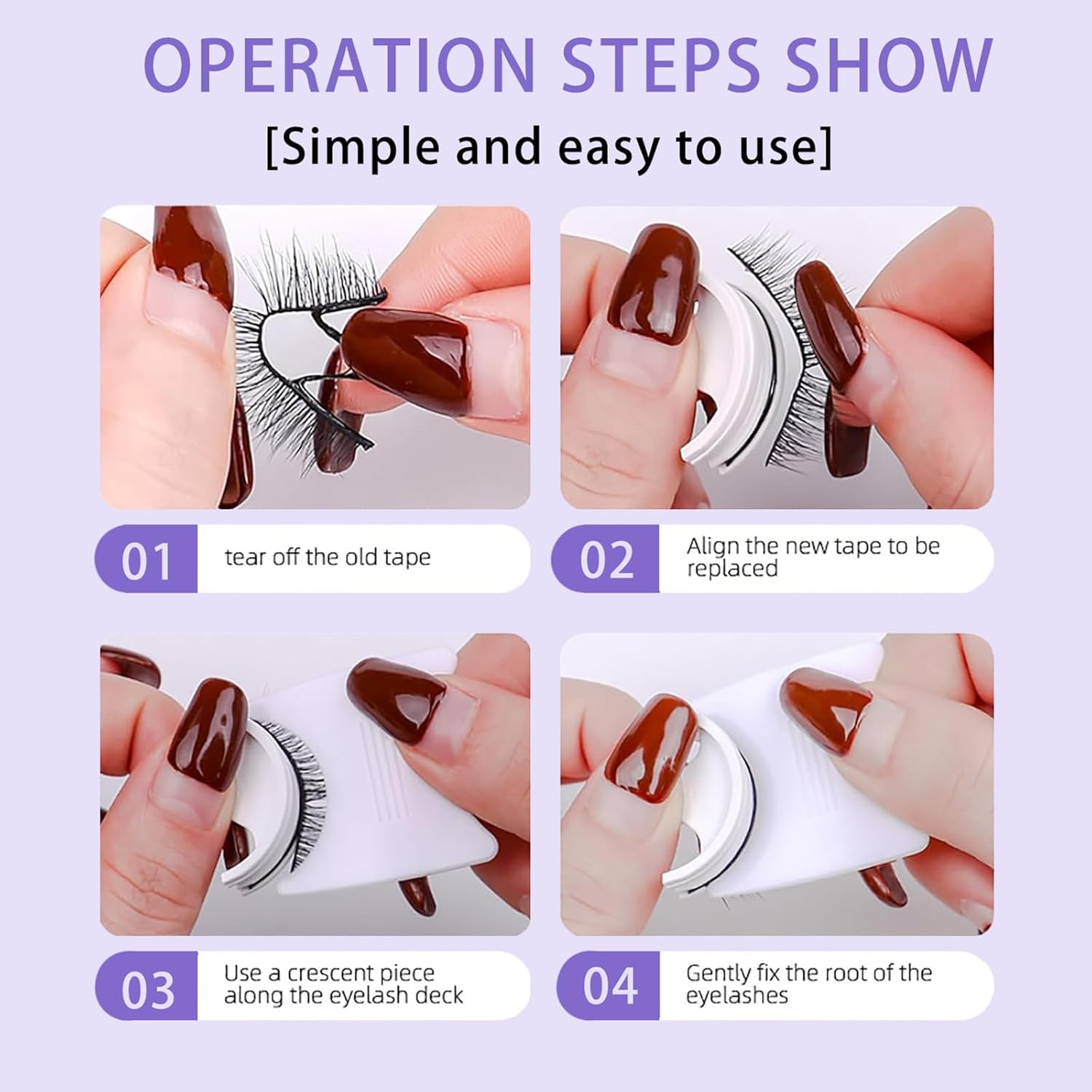 OPERATION STEPS SHOW

[Simple and easy to use]

01 tear off the old tape

02 Align the new tape to be replaced

03 Use a crescent piece along the eyelash deck

04 Gently fix the root of the eyelashes