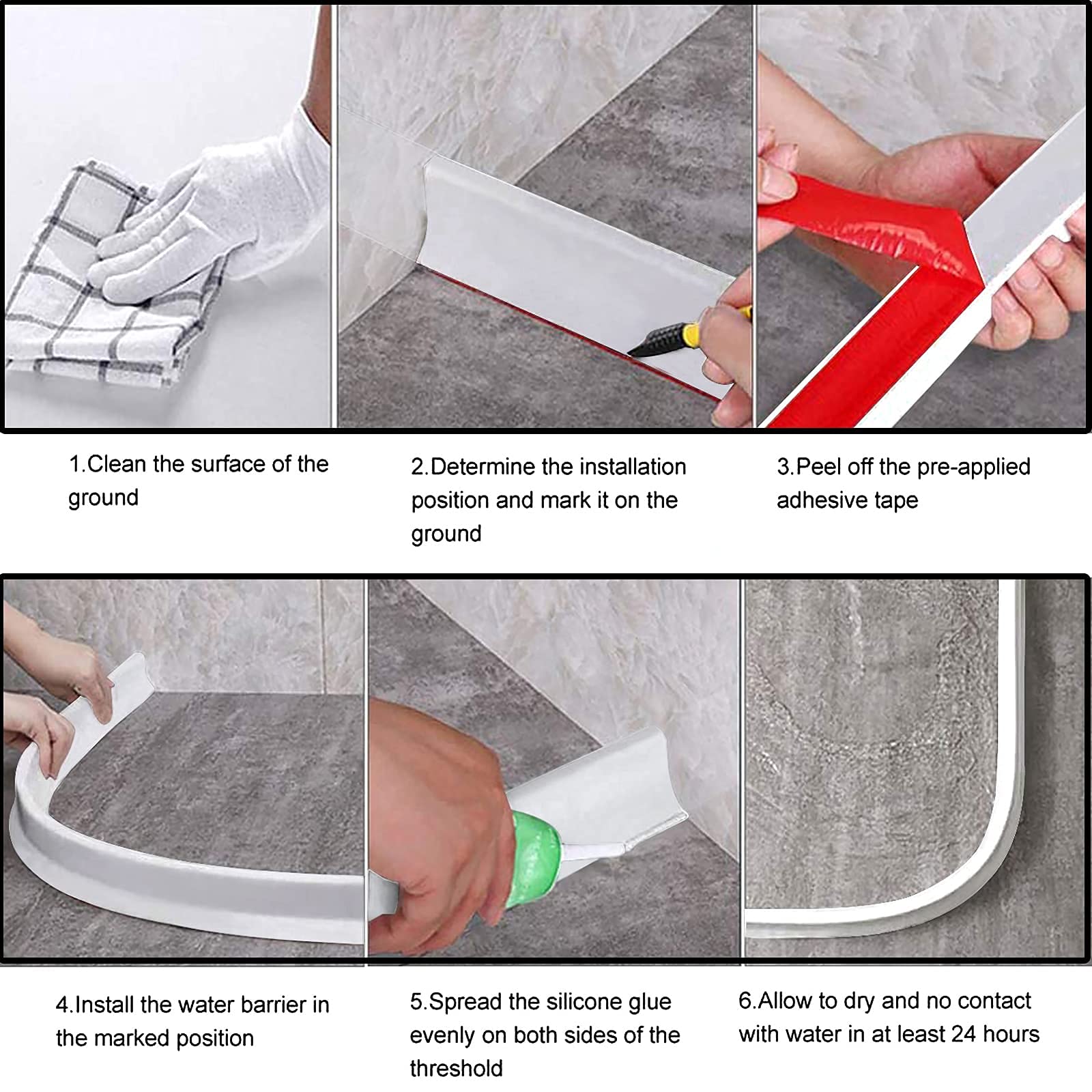 1.Clean the surface of the ground

2.Determine the installation position and mark it on the ground

3.Peel off the pre-applied adhesive tape

4.Install the water barrier in the marked position

5.Spread the silicone glue evenly on both sides of the threshold

6.Allow to dry and no contact with water in at least 24 hours