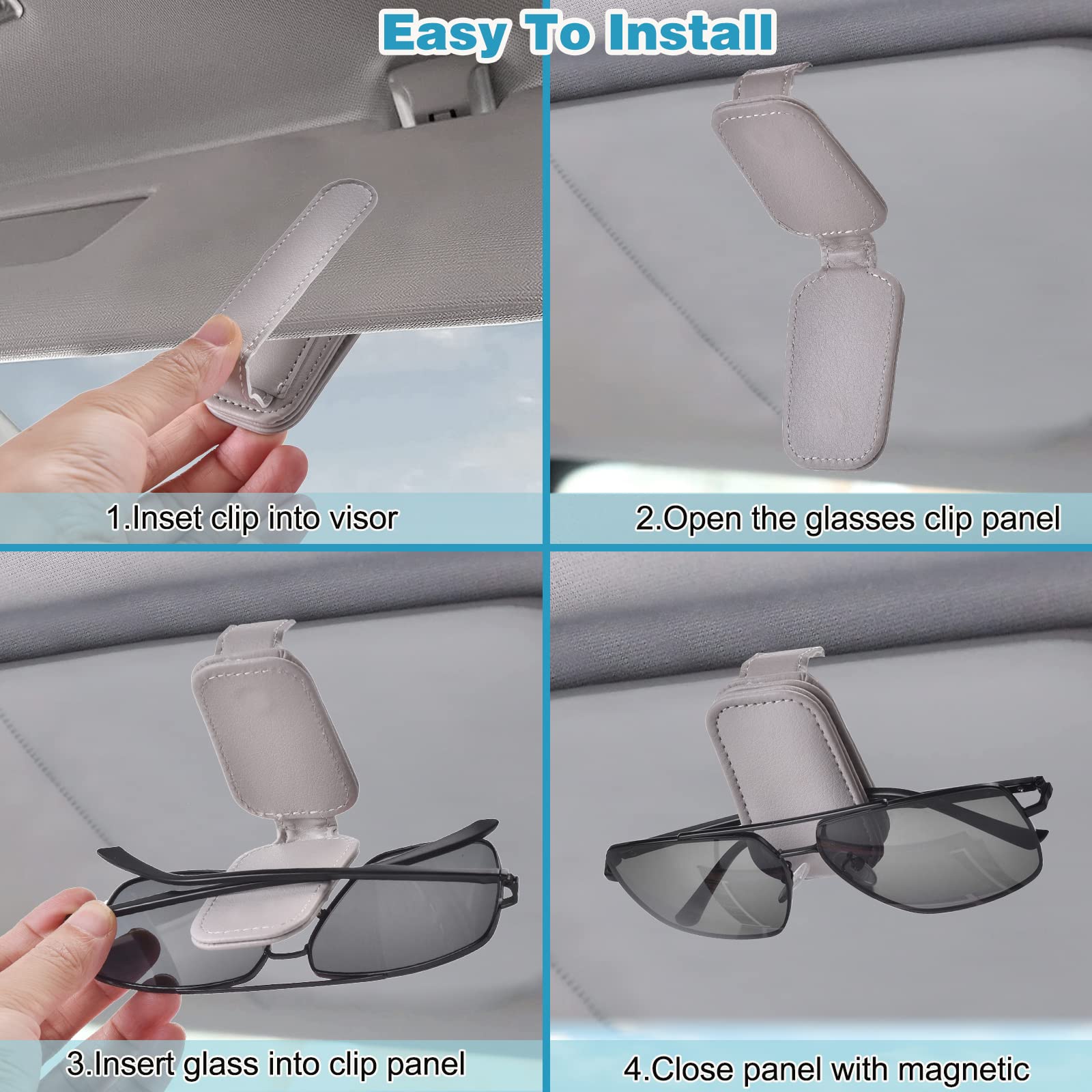 Easy To Install

1.Inset clip into visor

2.Open the glasses clip panel

3.Insert glass into clip panel

4.Close panel with magnetic