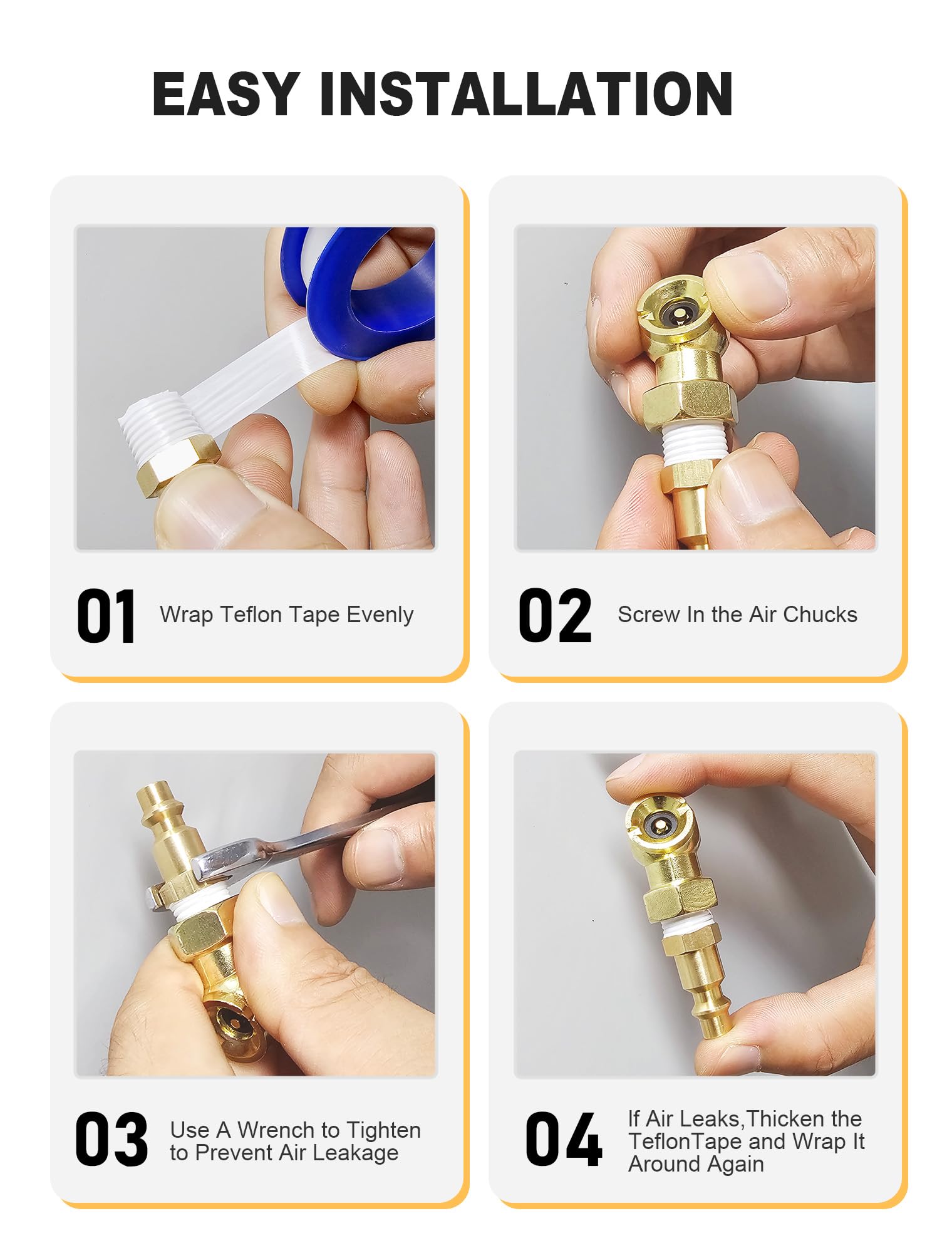 EASY INSTALLATION

01 Wrap Teflon Tape Evenly

02 Screw In the Air Chucks

03 Use A Wrench to Tighten to Prevent Air Leakage

04 If Air Leaks,Thicken the TeflonTape and Wrap It Around Again