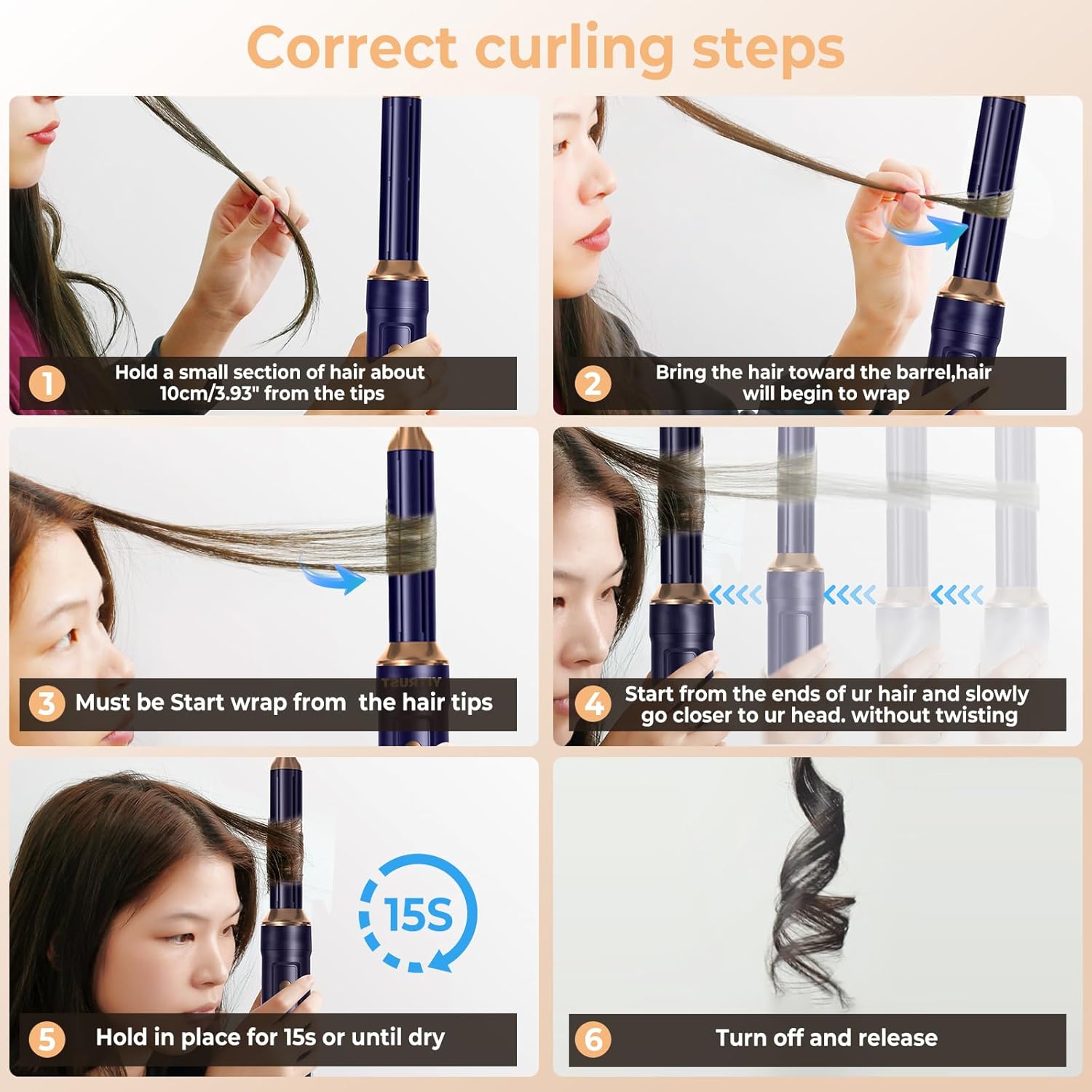 Correct curling steps

1 Hold a small section of hair about 10cm/3.93" from the tips

2 Bring the hair toward the barrel,hair will begin to wrap

3 Must be Start wrap from the hair tips

4 Start from the ends of ur hair and slowly go closer to ur head. without twisting

15S

5 Hold in place for 15s or until dry

6 Turn off and release