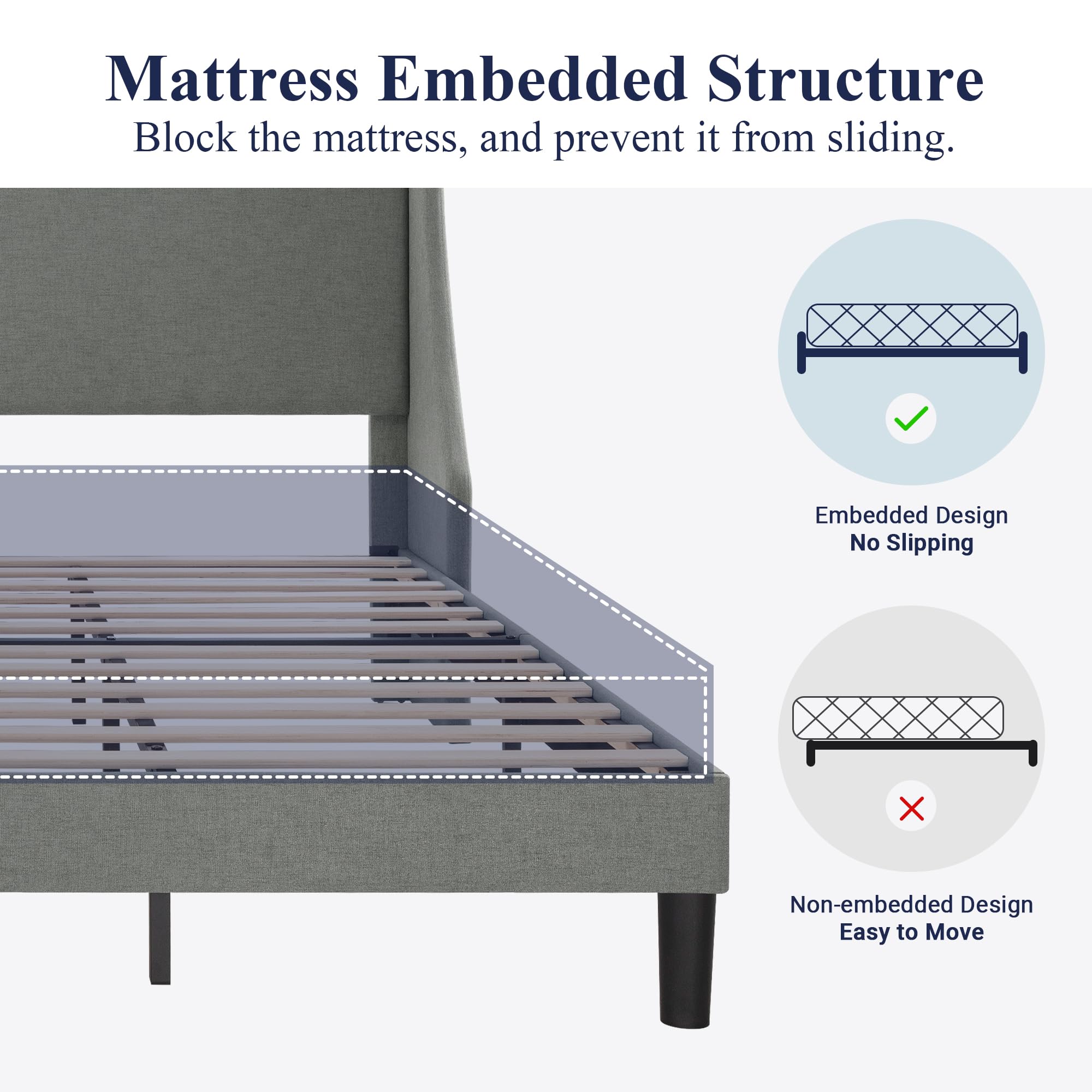 Mattress Embedded Structure
Block the mattress, and prevent it from sliding.

Embedded Design
No Slipping

Non-embedded Design
Easy to Move