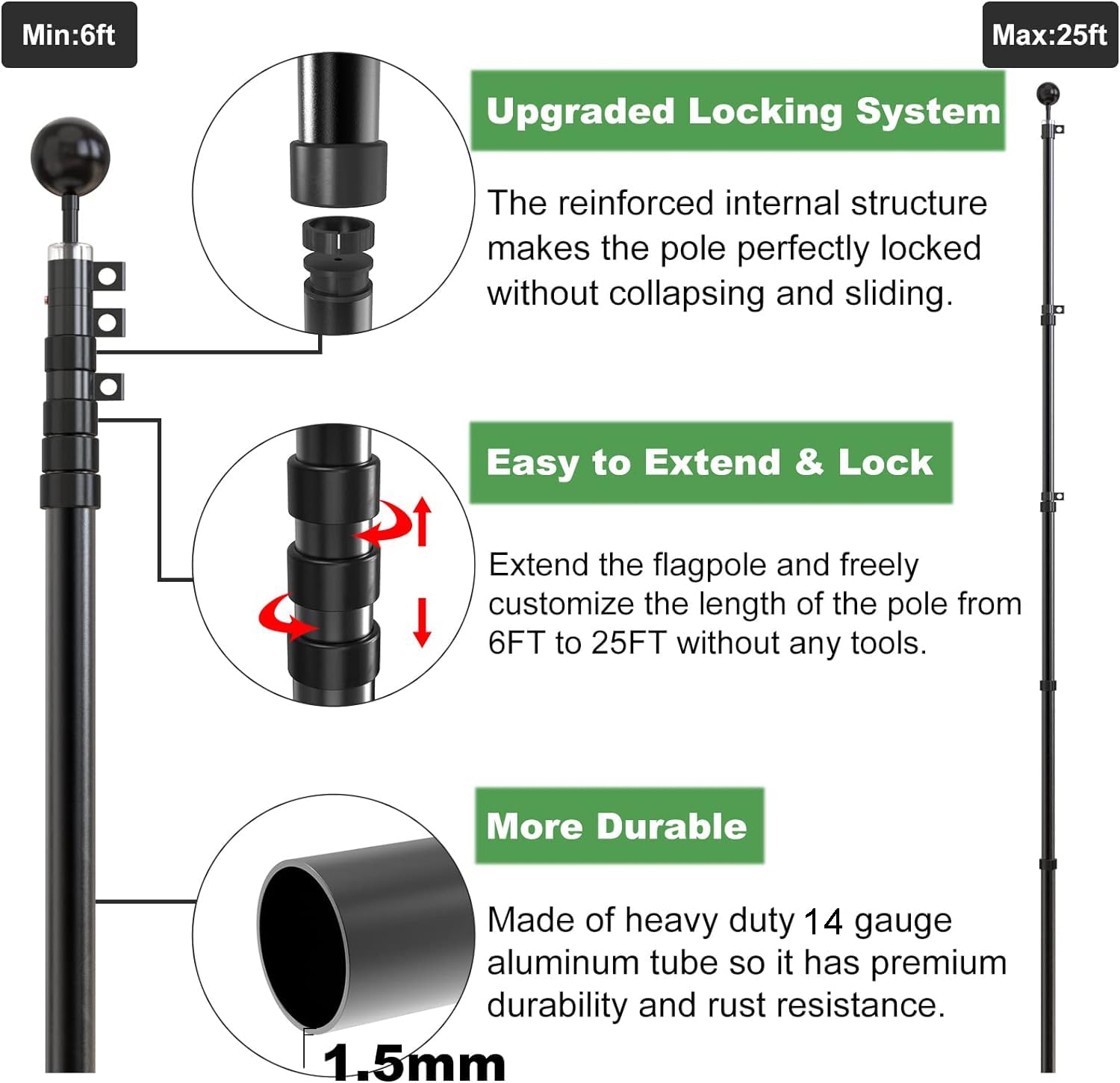 Min:6ft

Max:25ft

Upgraded Locking System

The reinforced internal structure makes the pole perfectly locked without collapsing and sliding.

Easy to Extend & Lock

Extend the flagpole and freely customize the length of the pole from 6FT to 25FT without any tools.

More Durable

Made of heavy duty 14 gauge aluminum tube so it has premium durability and rust resistance.

1.5mm