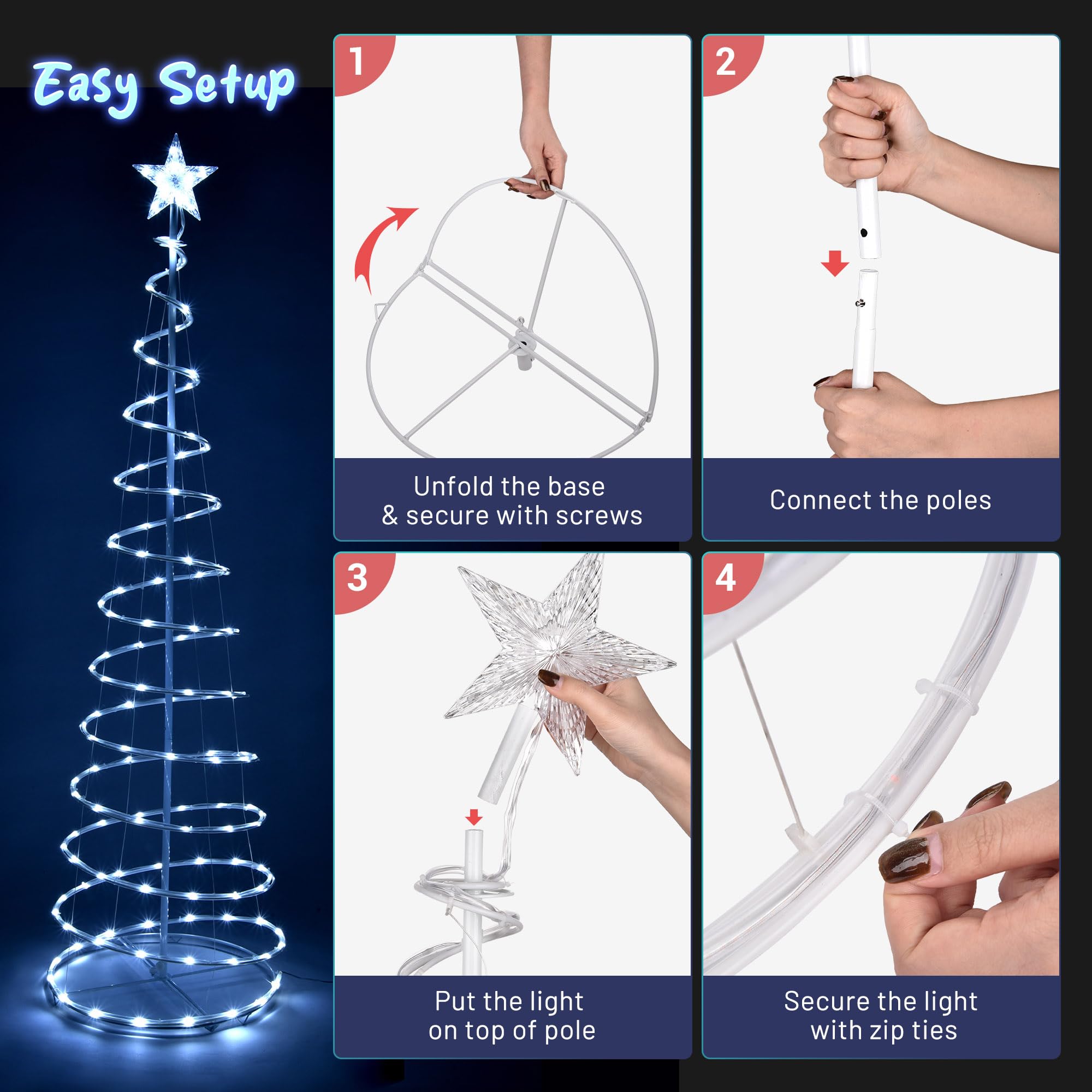 Easy Setup

1

Unfold the base
& secure with screws

2

Connect the poles

3

Put the light
on top of pole

4

Secure the light
with zip ties