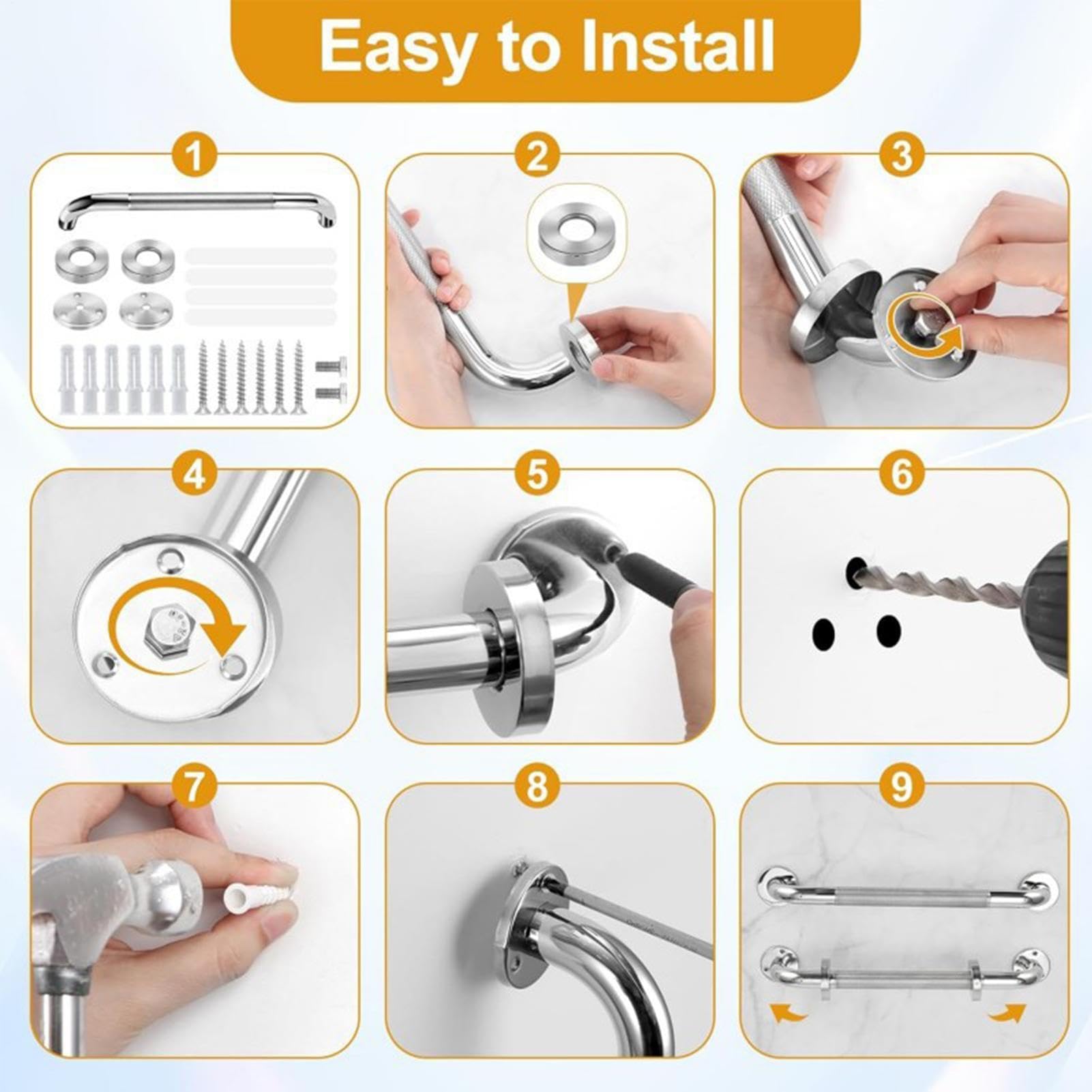 Easy to Install

1

2

3

4

5

6

7

8

9