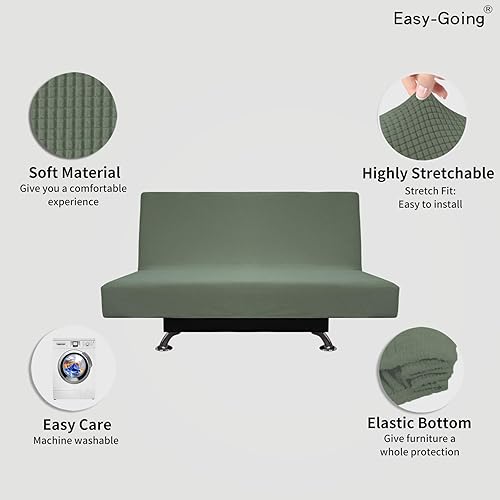 Easy-Going®

Soft Material
Give you a comfortable experience

Highly Stretchable
Stretch Fit: Easy to install

Easy Care
Machine washable

Elastic Bottom
Give furniture a whole protection