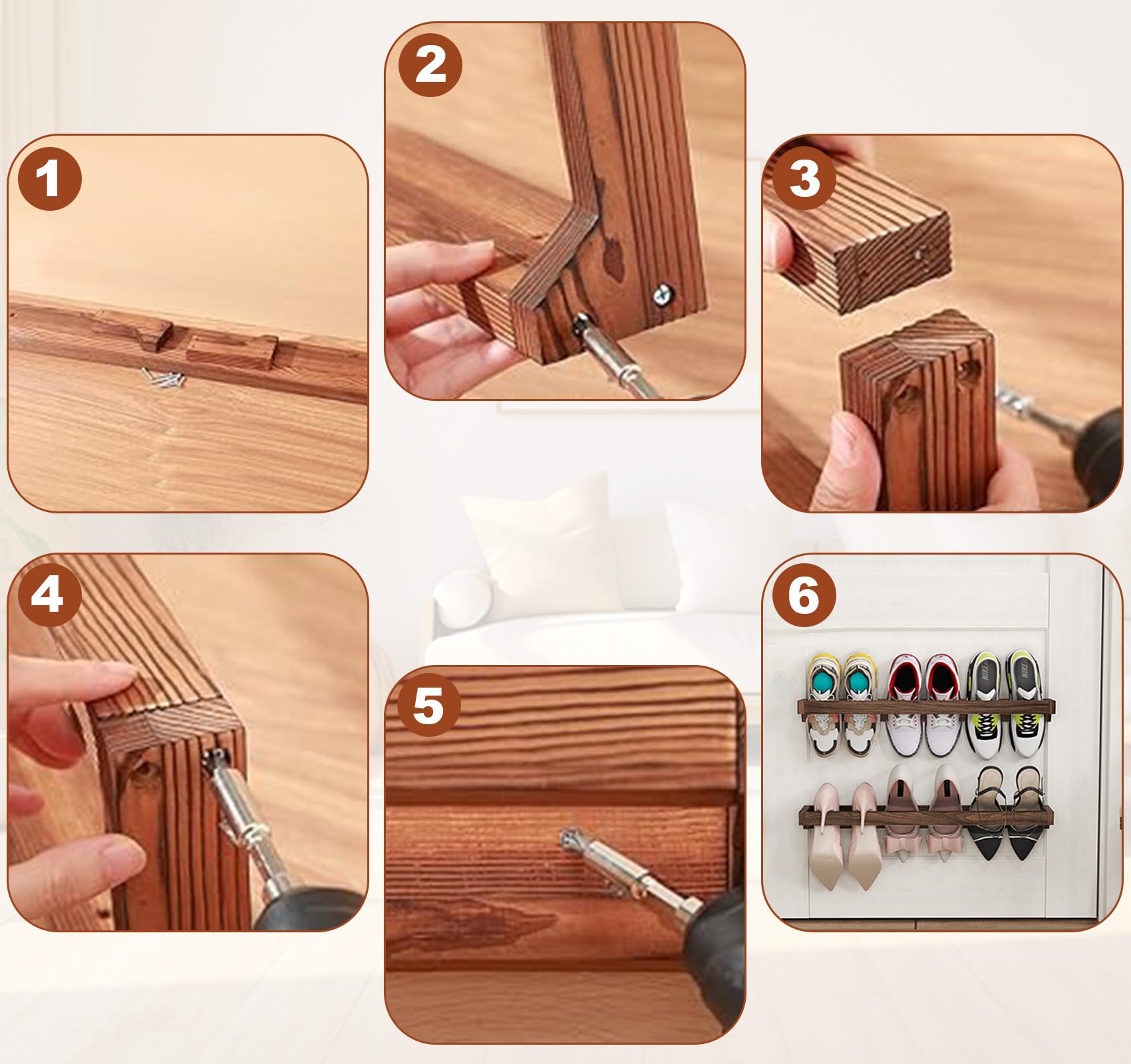 1

2

3

4

5

6

NIKE NIKE