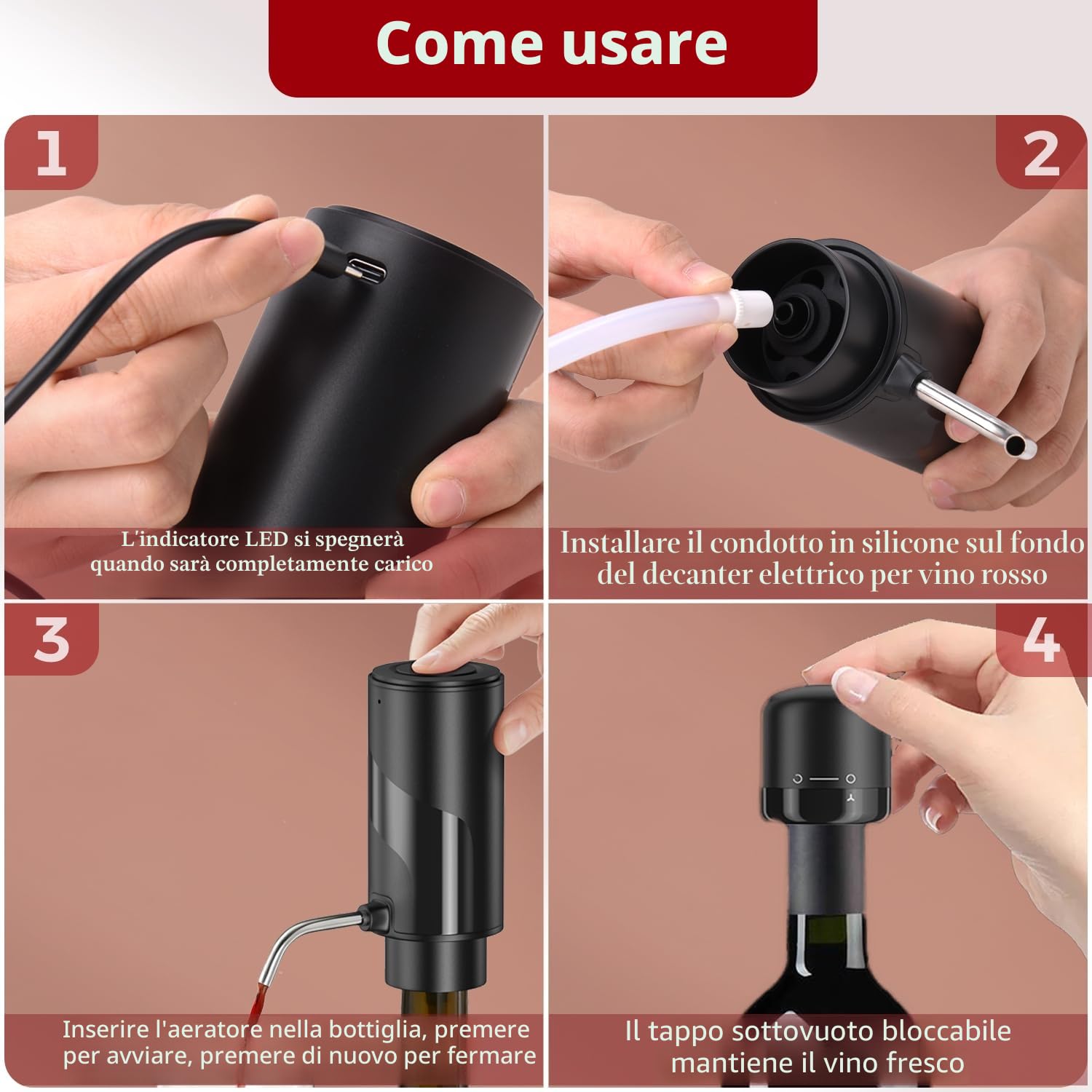 Come usare

1

L'indicatore LED si spegnerà quando sarà completamente carico

2

Installare il condotto in silicone sul fondo del decanter elettrico per vino rosso

3

Inserire l'aeratore nella bottiglia, premere per avviare, premere di nuovo per fermare

4

Il tappo sottovuoto bloccabile mantiene il vino fresco