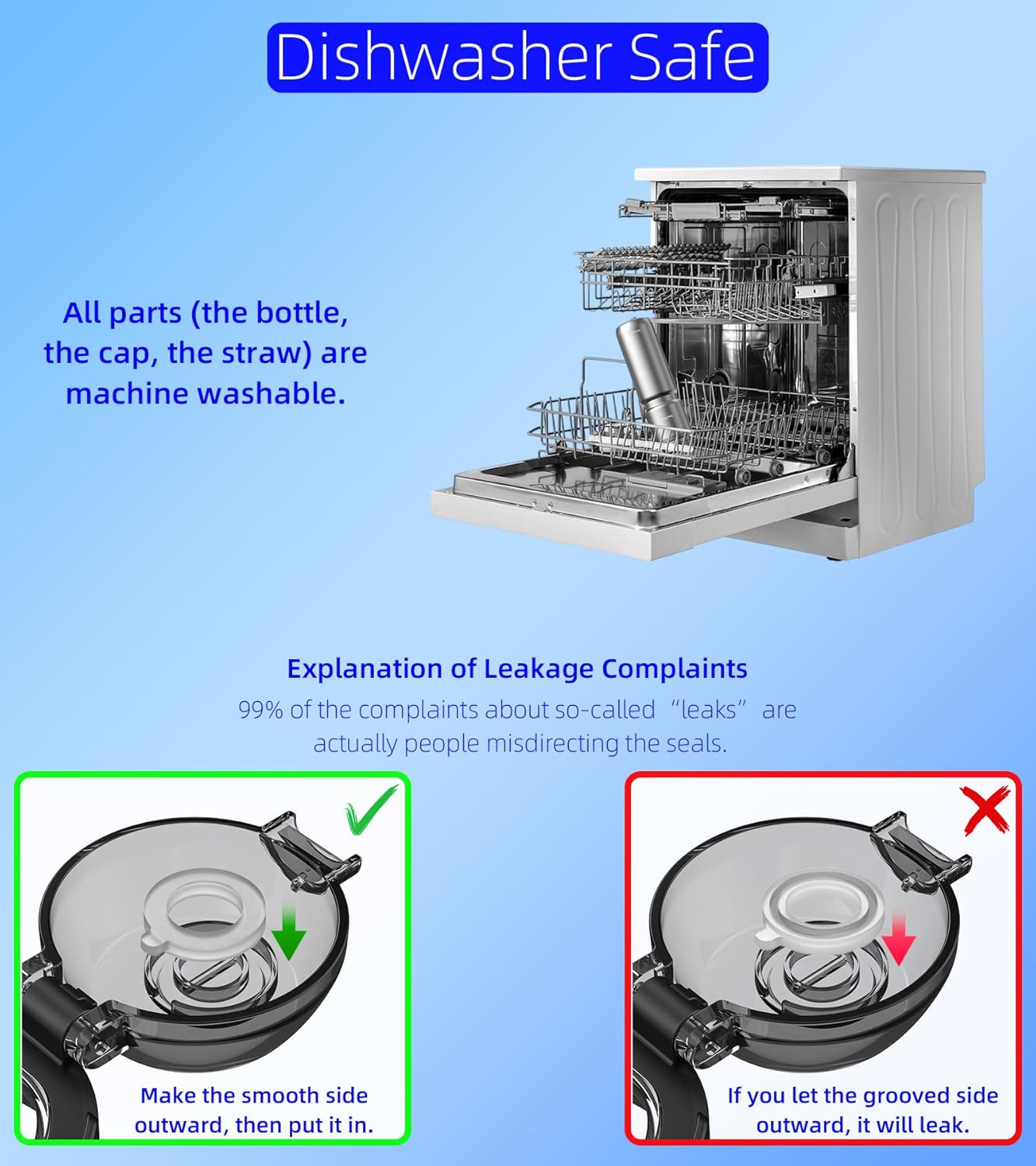 Dishwasher Safe

All parts (the bottle, the cap, the straw) are machine washable.

Explanation of Leakage Complaints

99% of the complaints about so-called “leaks” are actually people misdirecting the seals.

Make the smooth side outward, then put it in.

If you let the grooved side outward, it will leak.