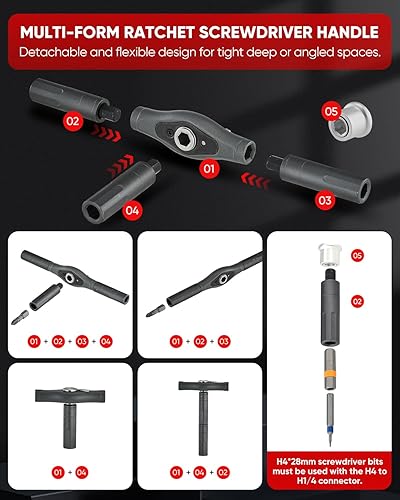 MULTI-FORM RATCHET SCREWDRIVER HANDLE

Detachable and flexible design for tight deep or angled spaces.

02

05

01

04

03

01 + 02 + 03 + 04

01 + 02 + 03

05

02

01 + 04

01 + 04 + 02

H4*28mm screwdriver bits must be used with the H4 to H1/4 connector.