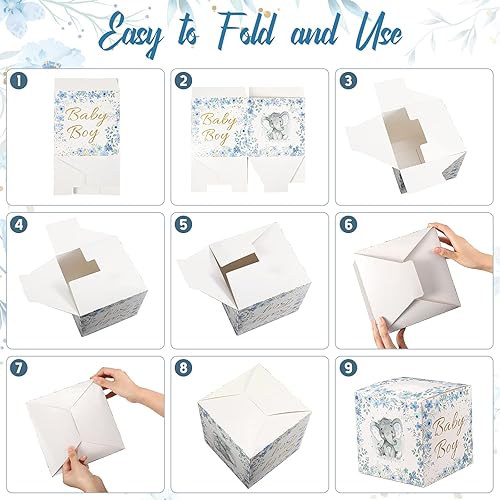 Easy to Fold and Use

1
Baby Boy

2
Baby Boy

3

4

5

6

7

8

9
Baby Boy