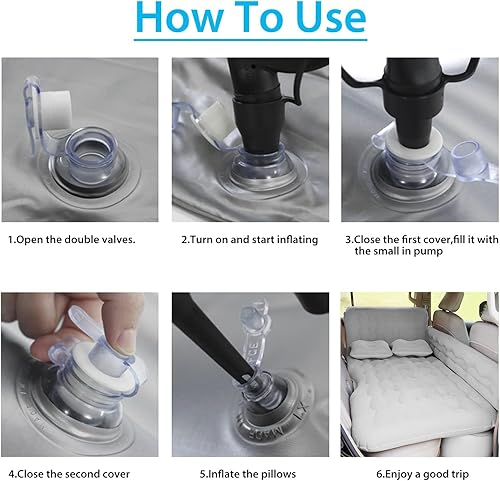 How To Use

1.Open the double valves.

2.Turn on and start inflating

3.Close the first cover,fill it with the small in pump

4.Close the second cover

5.Inflate the pillows

6.Enjoy a good trip