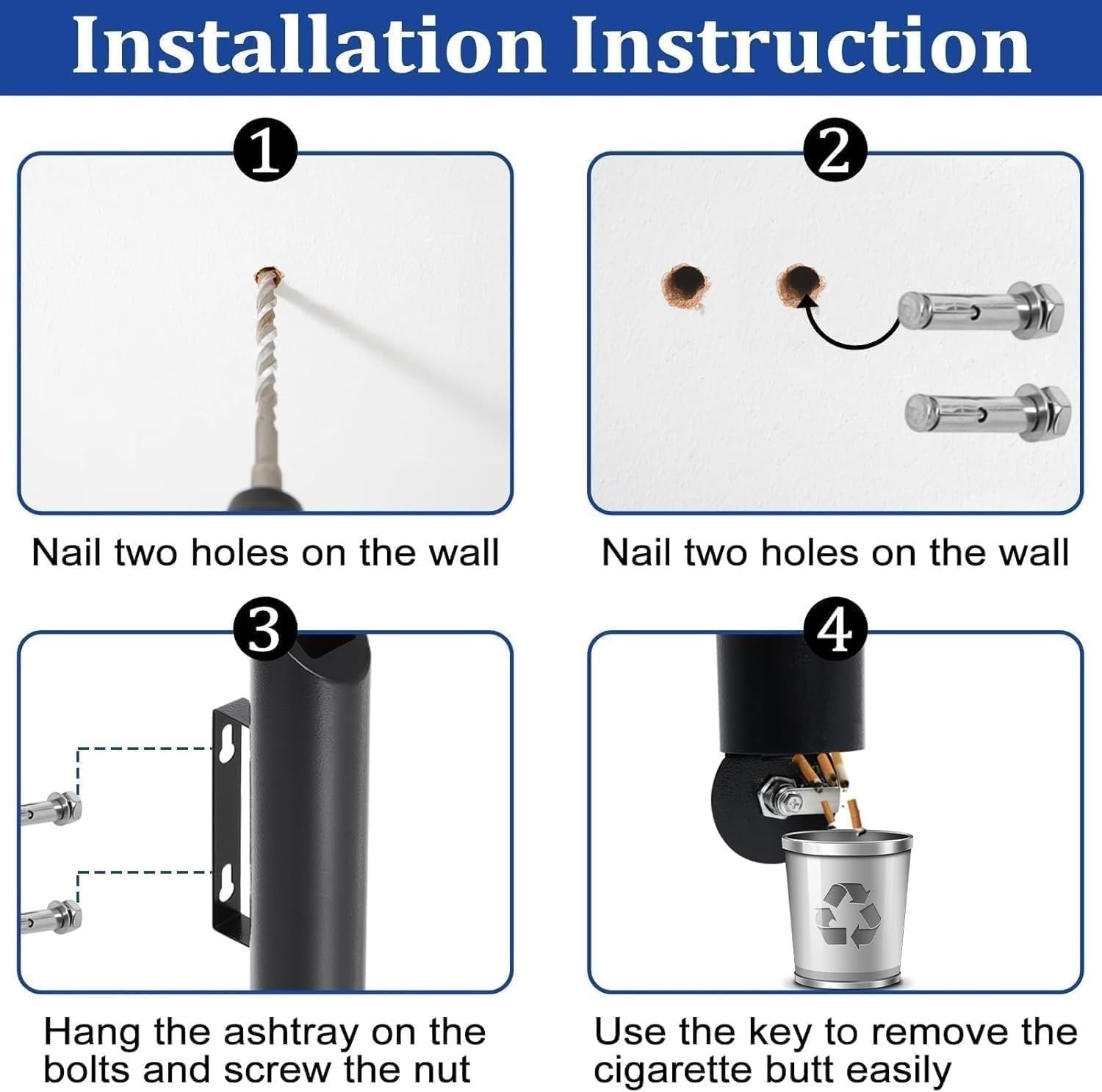 Installation Instruction

1

Nail two holes on the wall

2

Nail two holes on the wall

3

Hang the ashtray on the bolts and screw the nut

4

Use the key to remove the cigarette butt easily