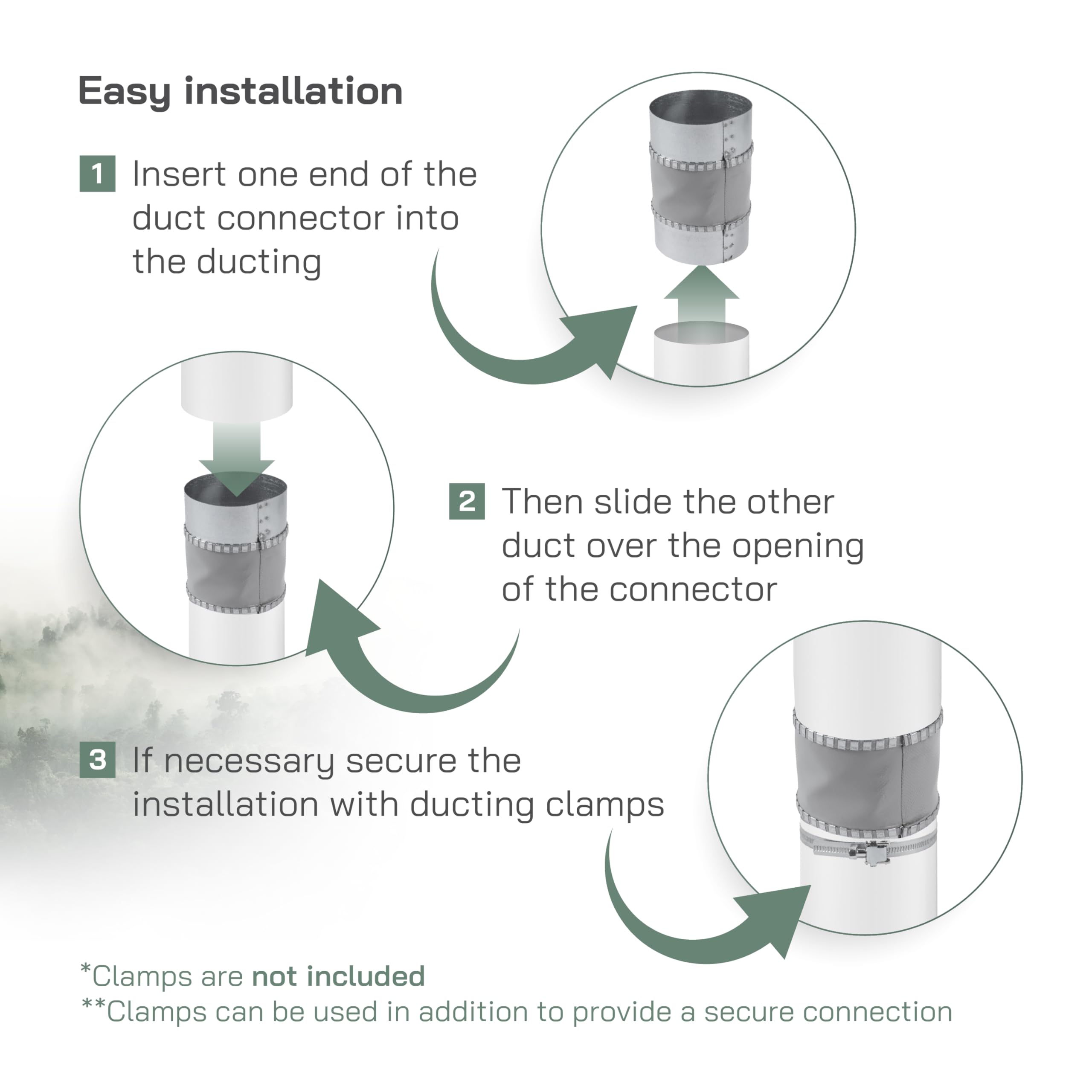 Easy installation

1 Insert one end of the duct connector into the ducting

2 Then slide the other duct over the opening of the connector

3 If necessary secure the installation with ducting clamps

*Clamps are not included
**Clamps can be used in addition to provide a secure connection