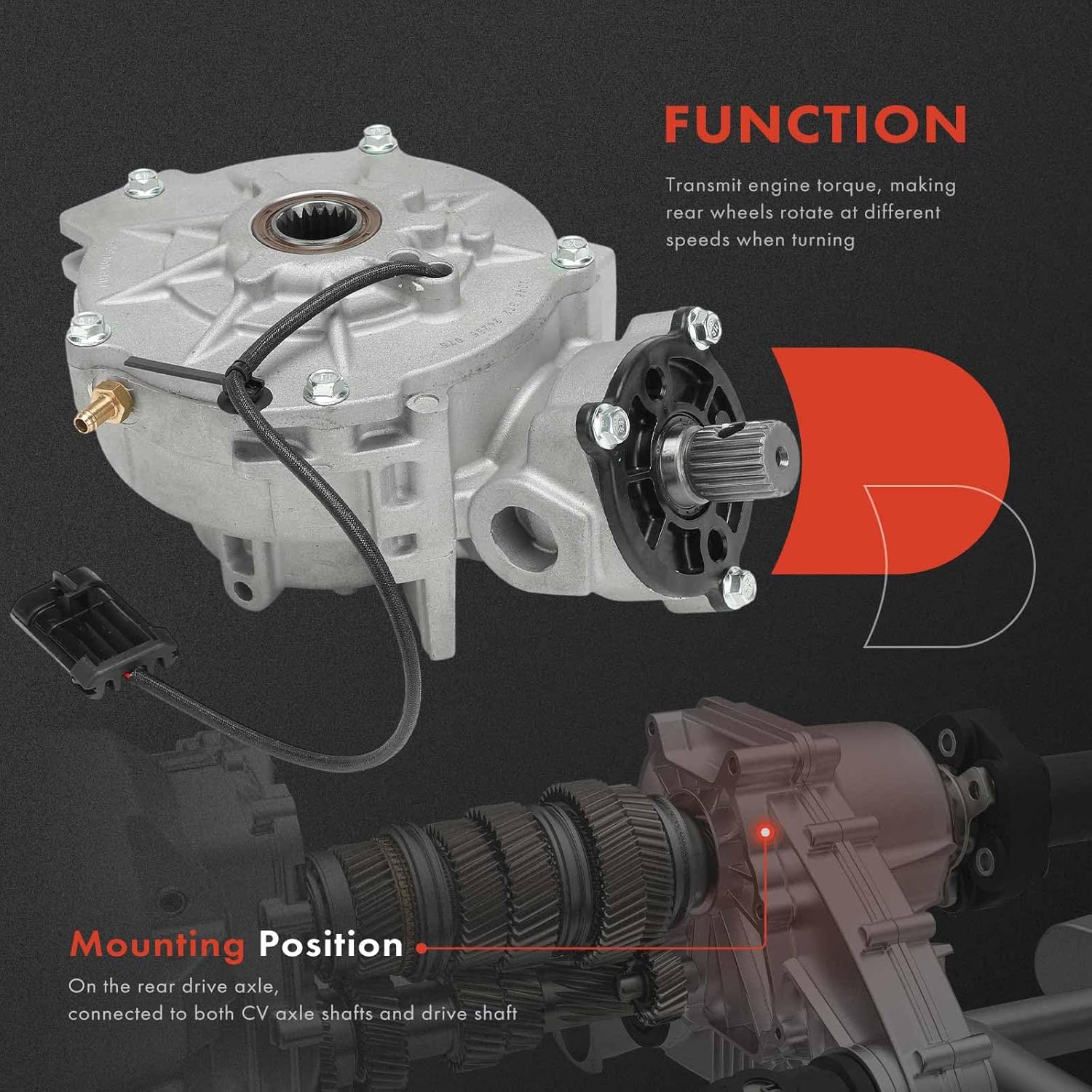 FUNCTION

Transmit engine torque, making rear wheels rotate at different speeds when turning

Mounting Position

On the rear drive axle, connected to both CV axle shafts and drive shaft