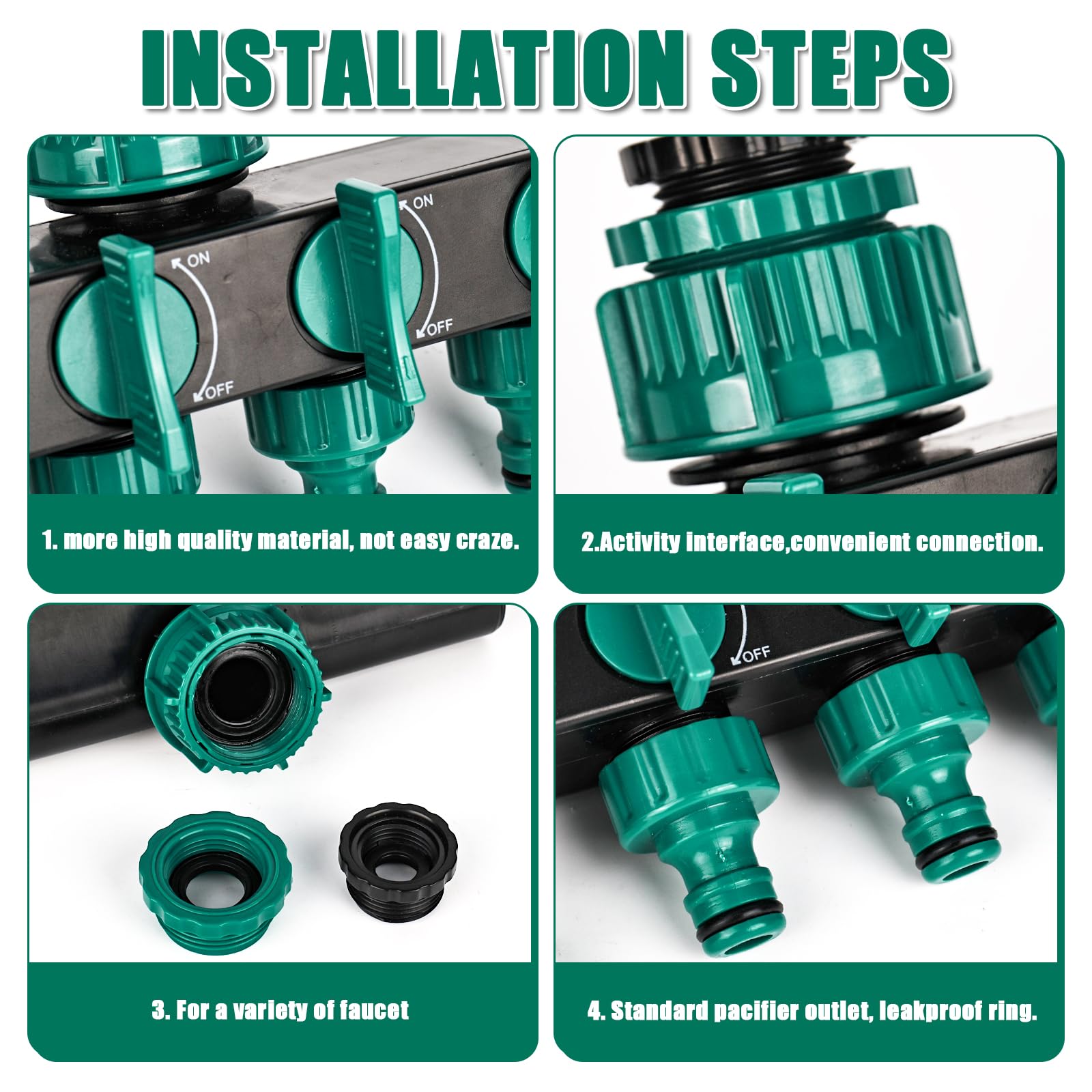 INSTALLATION STEPS

ON
OFF
ON
OFF

1. more high quality material, not easy craze.

2.Activity interface,convenient connection.

OFF

3. For a variety of faucet

4. Standard pacifier outlet, leakproof ring.