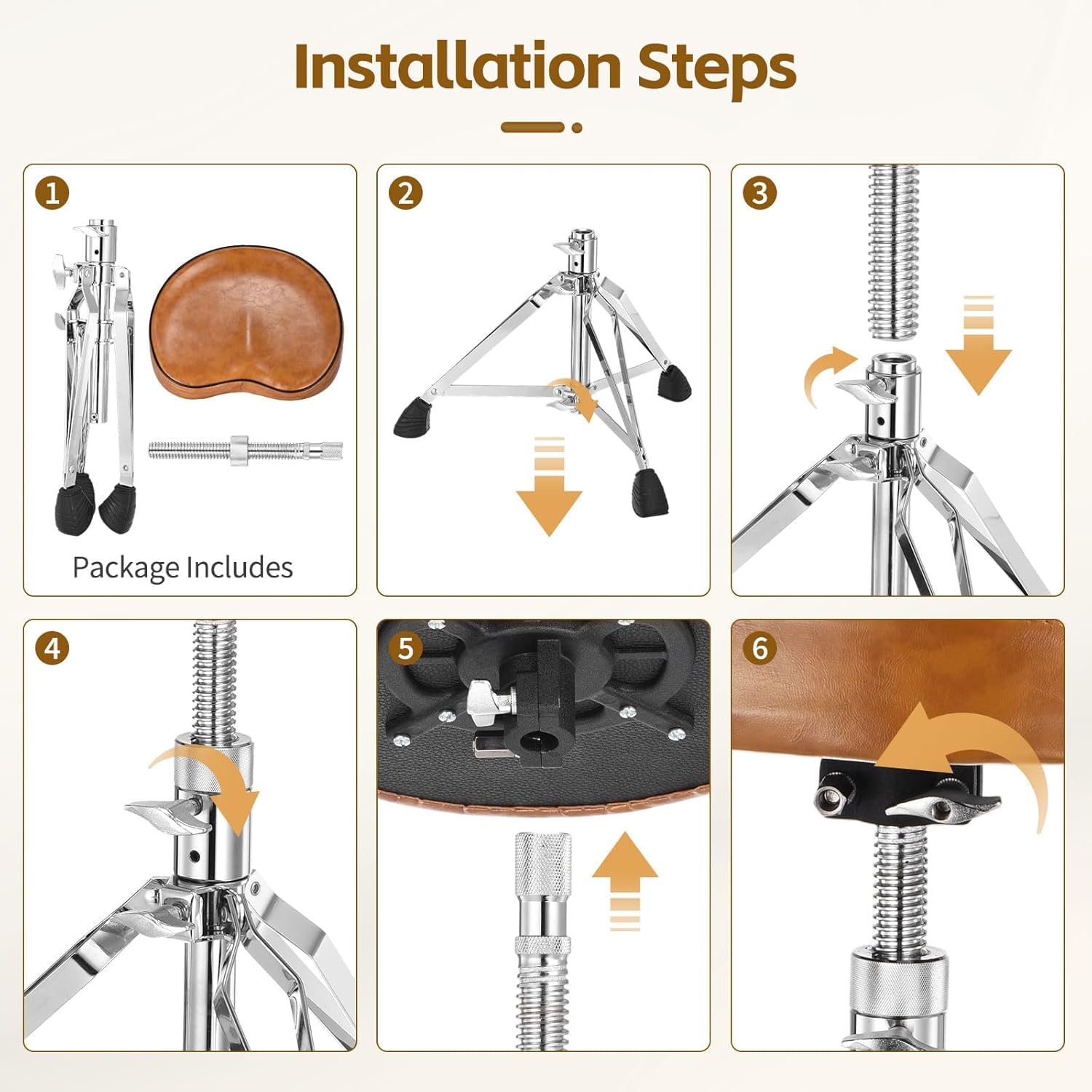 Installation Steps

1

Package Includes

2

3

4

5

6