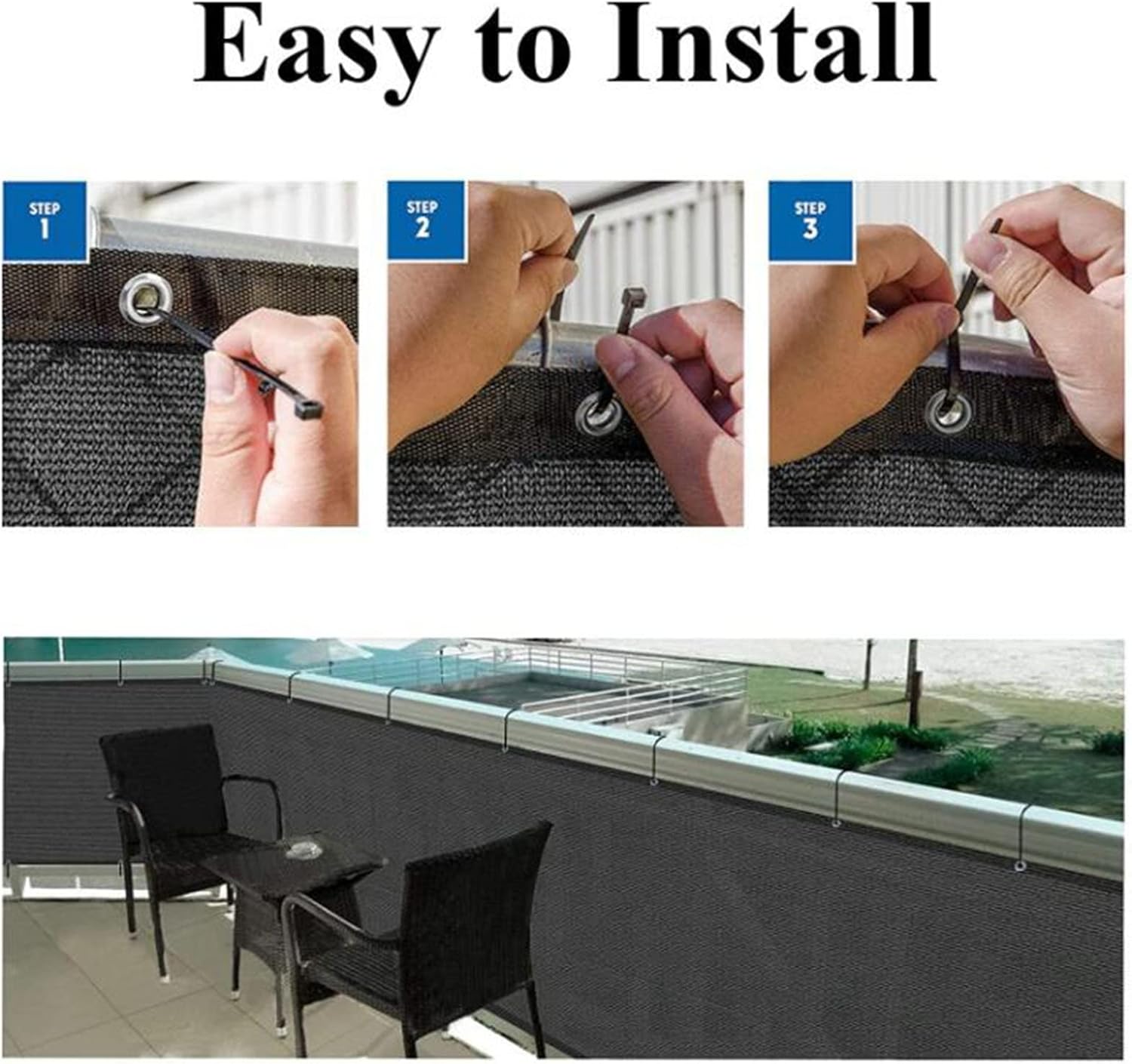 Easy to Install

STEP 1

STEP 2

STEP 3