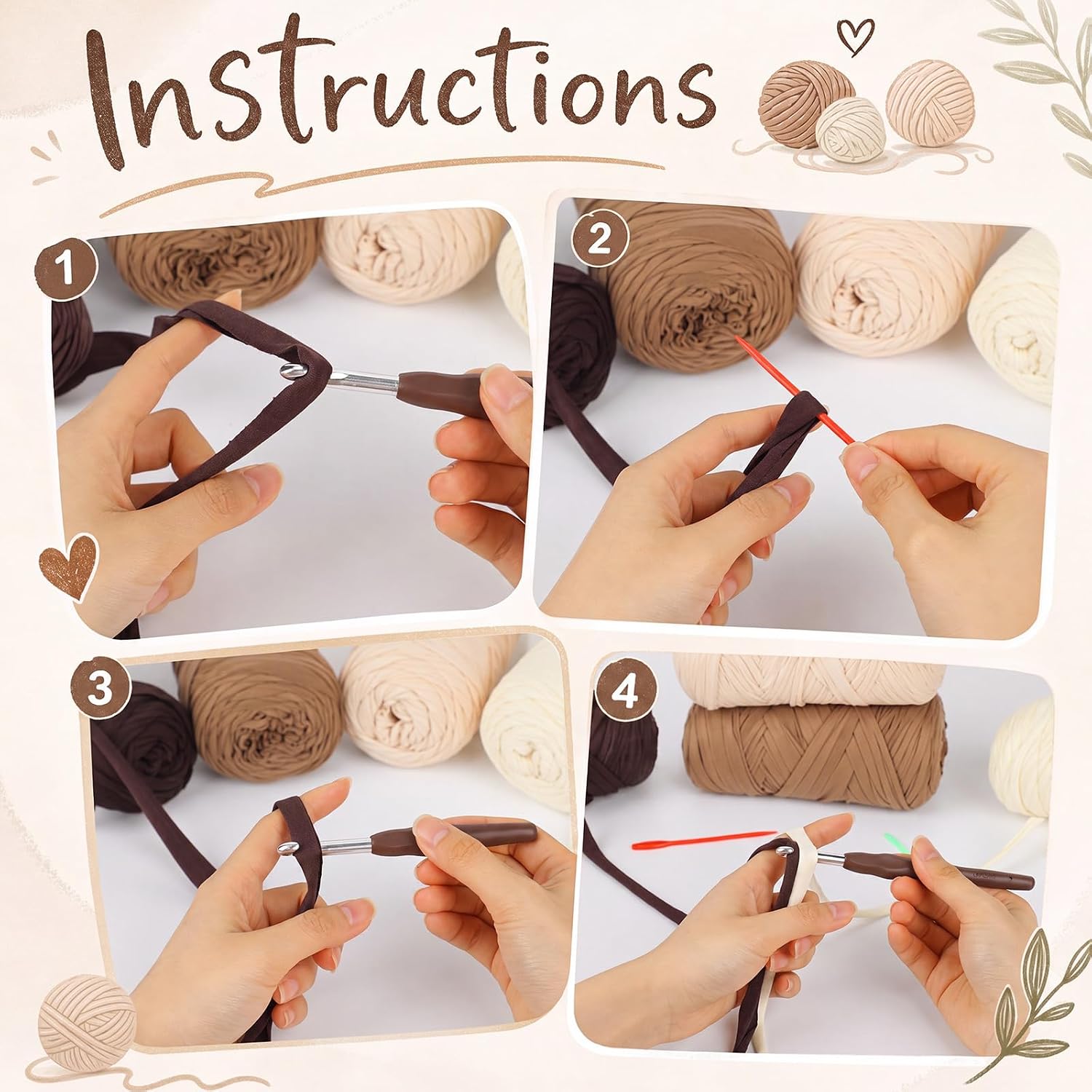 Instructions

1

2

3

4