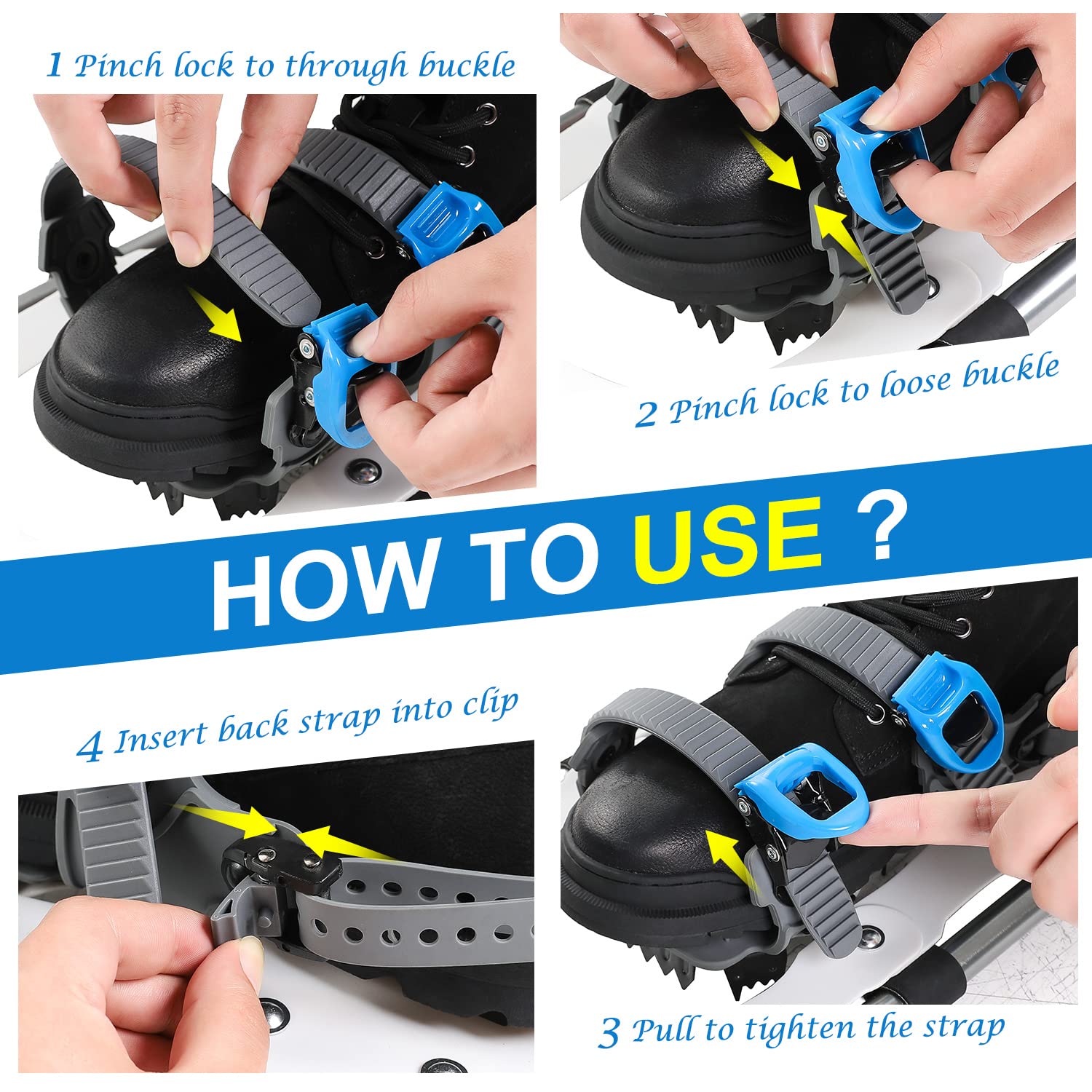 1 Pinch lock to through buckle

2 Pinch lock to loose buckle

HOW TO USE ?

4 Insert back strap into clip

3 Pull to tighten the strap