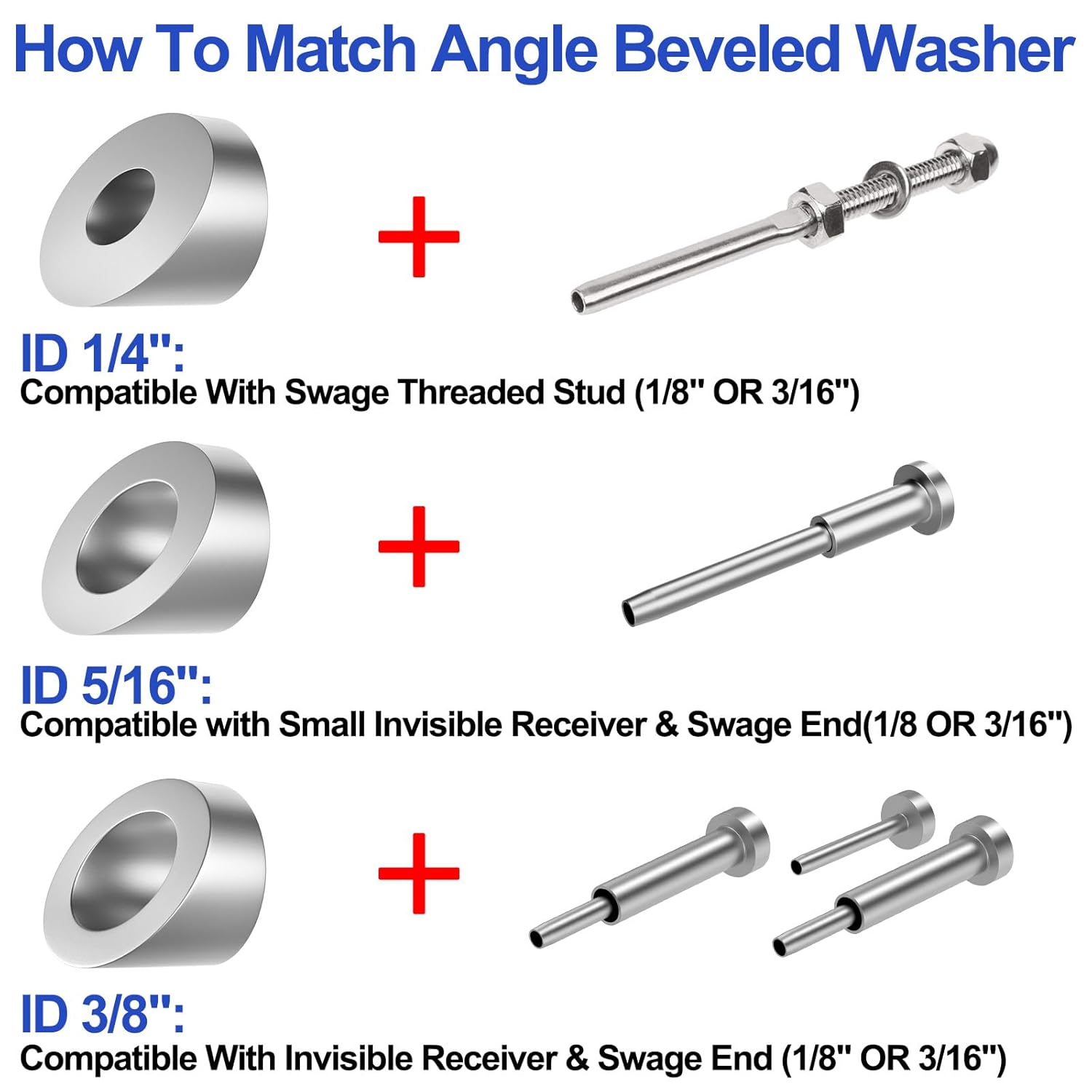 How To Match Angle Beveled Washer

+

ID 1/4":
Compatible With Swage Threaded Stud (1/8" OR 3/16")

+

ID 5/16":
Compatible with Small Invisible Receiver & Swage End(1/8 OR 3/16")

+

ID 3/8":
Compatible With Invisible Receiver & Swage End (1/8" OR 3/16")