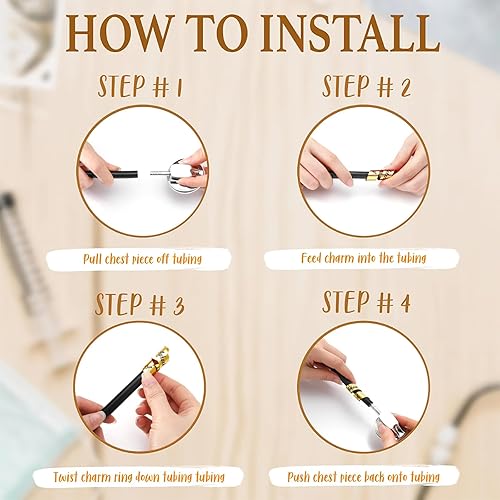 HOW TO INSTALL

STEP # 1

Pull chest piece off tubing

STEP # 2

Feed charm into the tubing

STEP # 3

Twist charm ring down tubing tubing

STEP # 4

Push chest piece back onto tubing