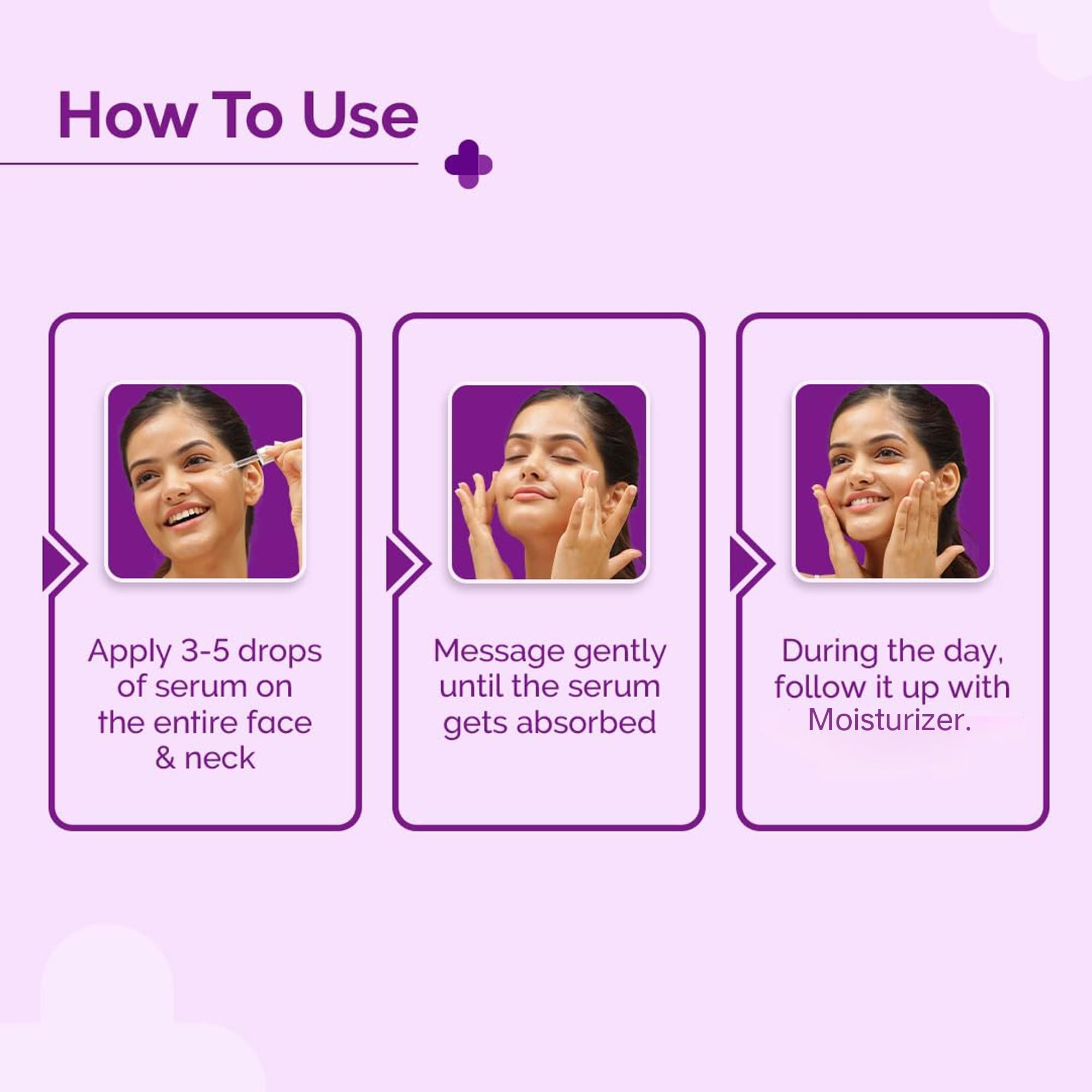 How To Use

Apply 3-5 drops of serum on the entire face & neck

Message gently until the serum gets absorbed

During the day, follow it up with Moisturizer.