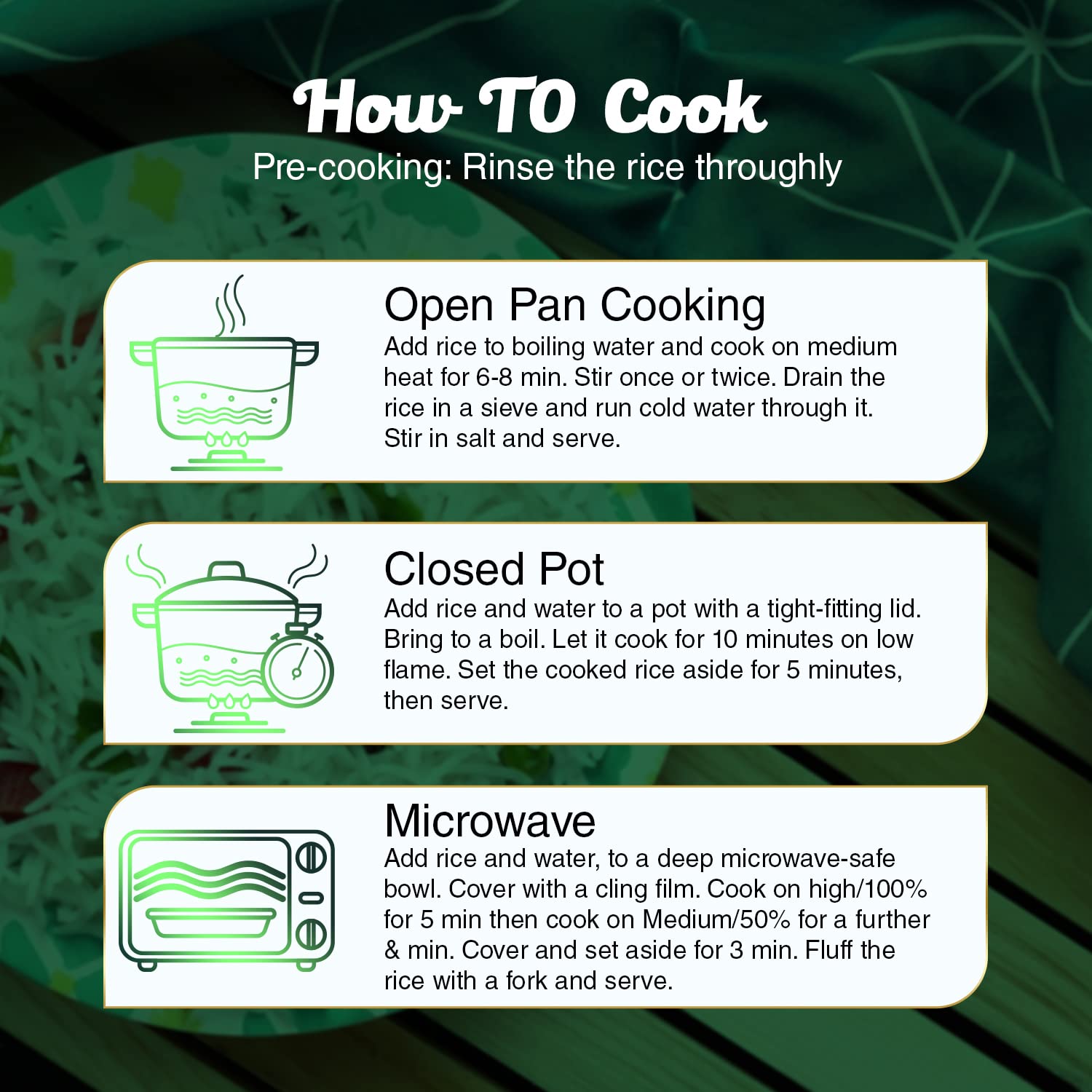 How TO Cook
Pre-cooking: Rinse the rice throughly

Open Pan Cooking
Add rice to boiling water and cook on medium heat for 6-8 min. Stir once or twice. Drain the rice in a sieve and run cold water through it. Stir in salt and serve.

Closed Pot
Add rice and water to a pot with a tight-fitting lid. Bring to a boil. Let it cook for 10 minutes on low flame. Set the cooked rice aside for 5 minutes, then serve.

Microwave
Add rice and water, to a deep microwave-safe bowl. Cover with a cling film. Cook on high/100% for 5 min then cook on Medium/50% for a further & min. Cover and set aside for 3 min. Fluff the rice with a fork and serve.