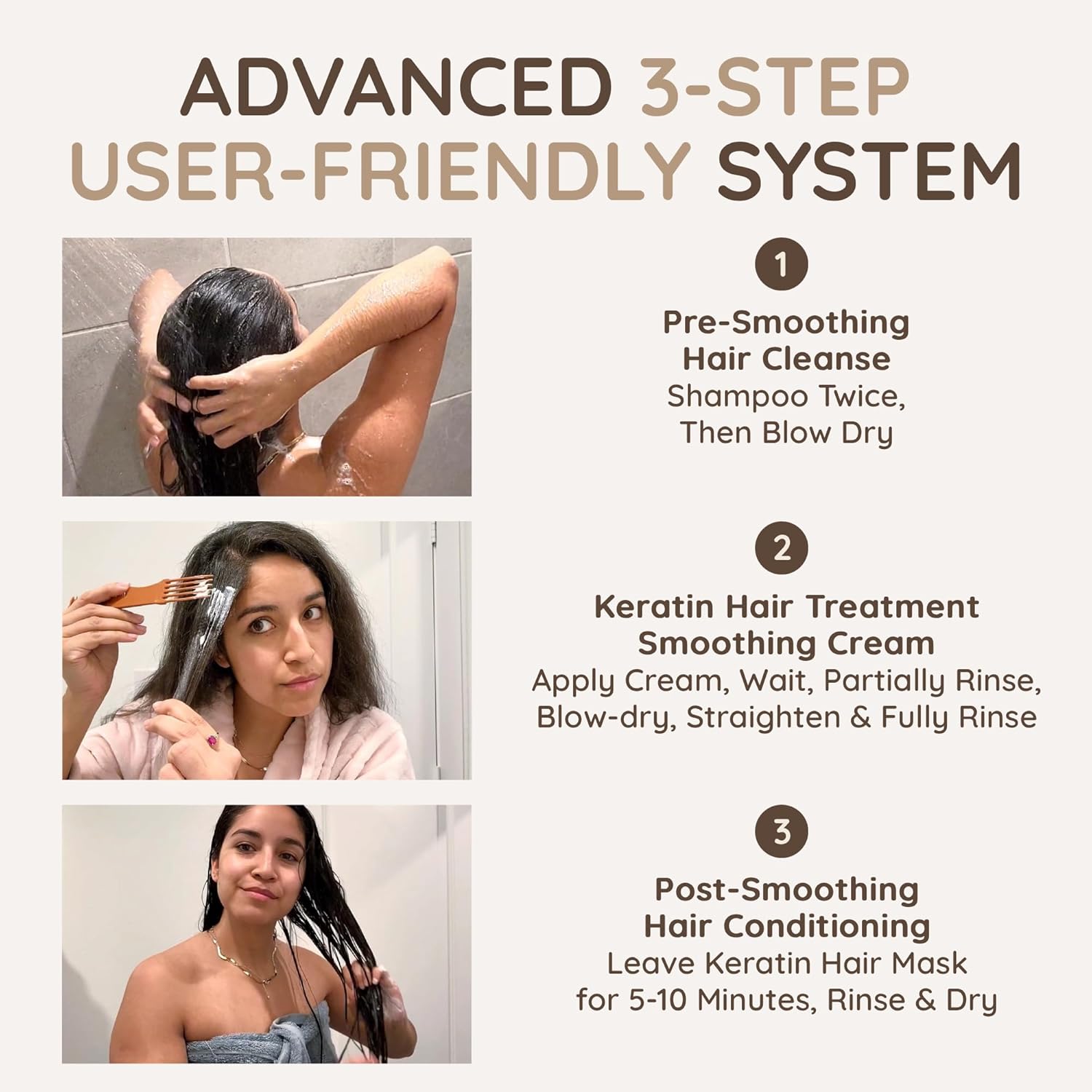 ADVANCED 3-STEP USER-FRIENDLY SYSTEM

1

Pre-Smoothing Hair Cleanse
Shampoo Twice, Then Blow Dry

2

Keratin Hair Treatment Smoothing Cream
Apply Cream, Wait, Partially Rinse, Blow-dry, Straighten & Fully Rinse

3

Post-Smoothing Hair Conditioning
Leave Keratin Hair Mask for 5-10 Minutes, Rinse & Dry