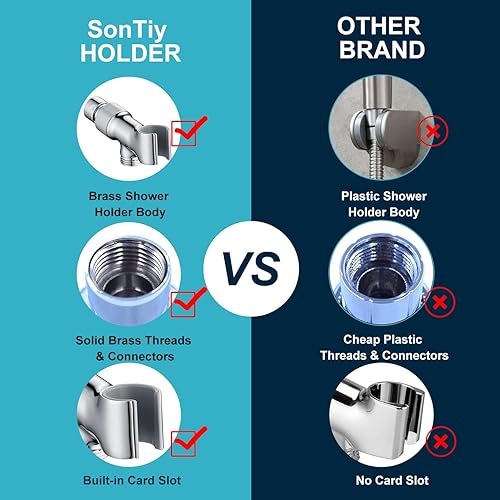 SonTiy HOLDER

Brass Shower Holder Body

Solid Brass Threads & Connectors

Built-in Card Slot

VS

OTHER BRAND

Plastic Shower Holder Body

Cheap Plastic Threads & Connectors

No Card Slot