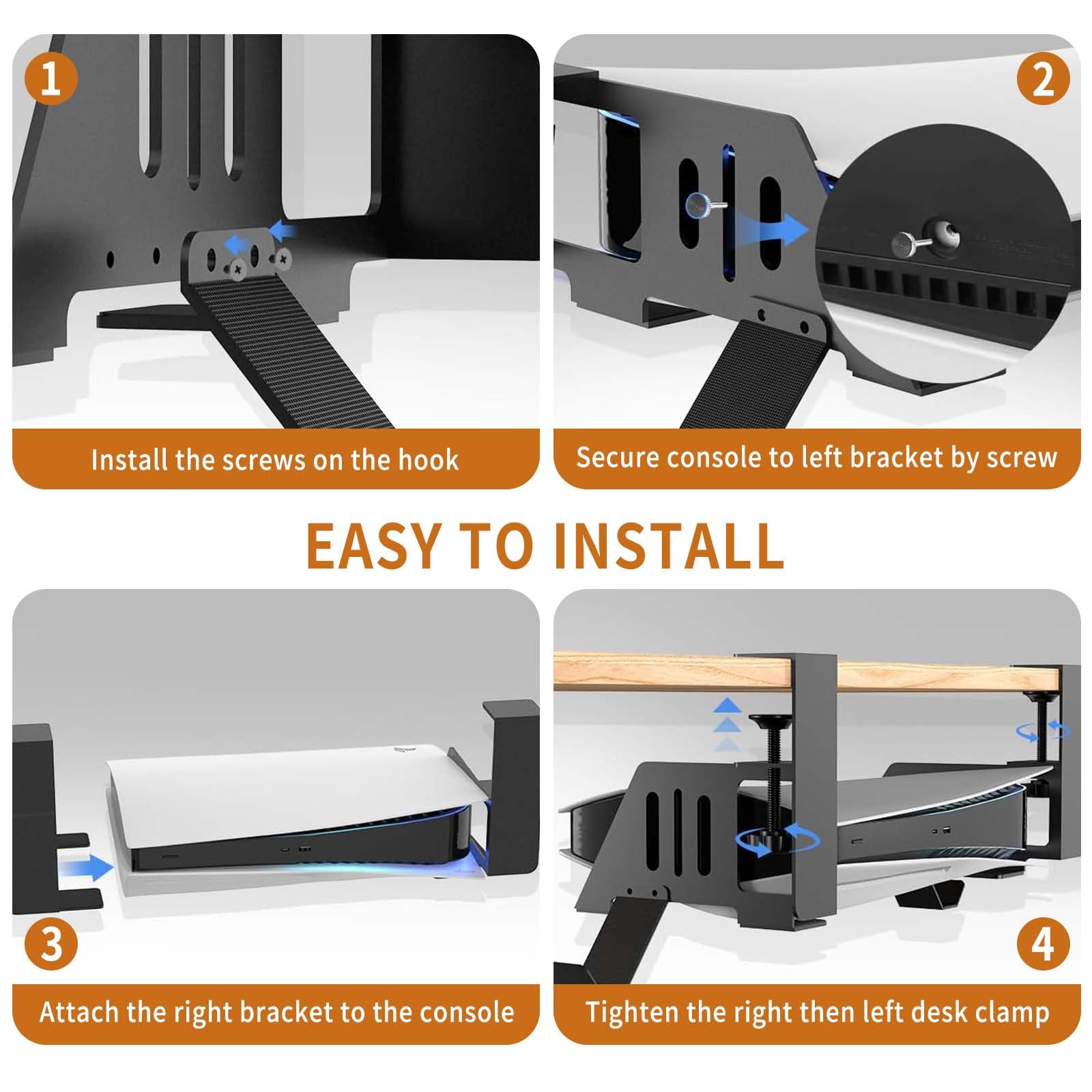 1

Install the screws on the hook

2

Secure console to left bracket by screw

EASY TO INSTALL

3

Attach the right bracket to the console

4

Tighten the right then left desk clamp