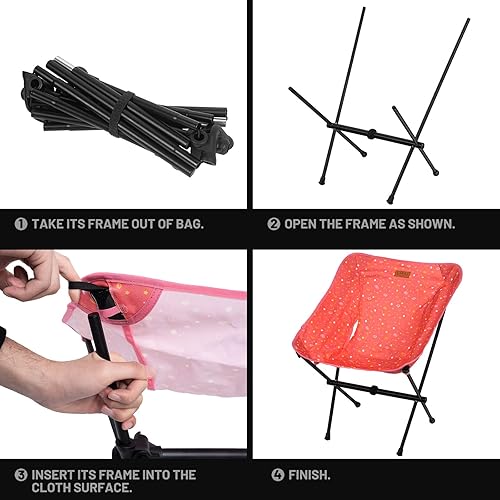 1 TAKE ITS FRAME OUT OF BAG.

2 OPEN THE FRAME AS SHOWN.

3 INSERT ITS FRAME INTO THE CLOTH SURFACE.

4 FINISH.