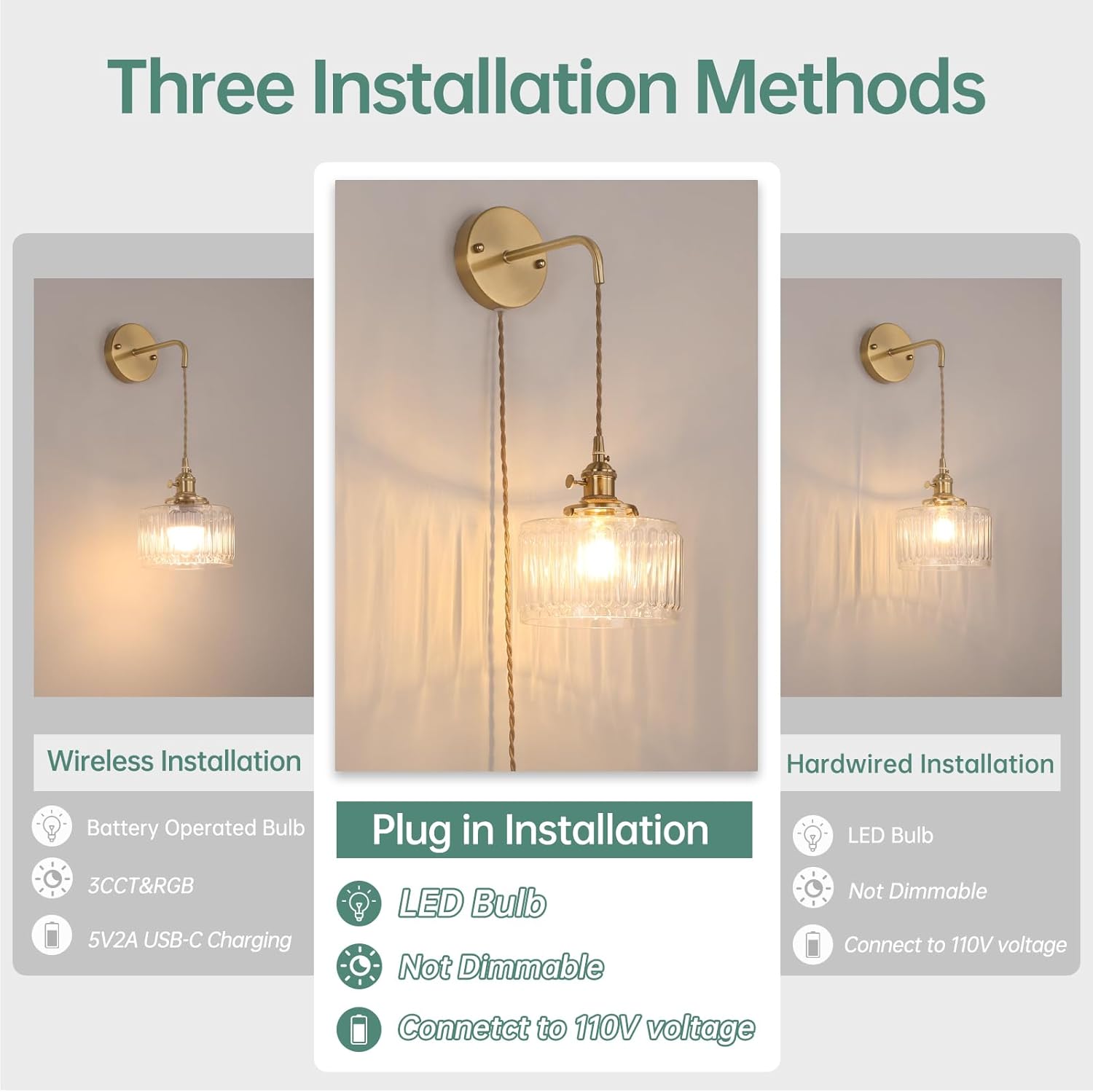 Three Installation Methods

Wireless Installation

Battery Operated Bulb

3CCT&RGB

5V2A USB-C Charging

Plug in Installation

LED Bulb

Not Dimmable

Connetct to 110V voltage

Hardwired Installation

LED Bulb

Not Dimmable

Connect to 110V voltage