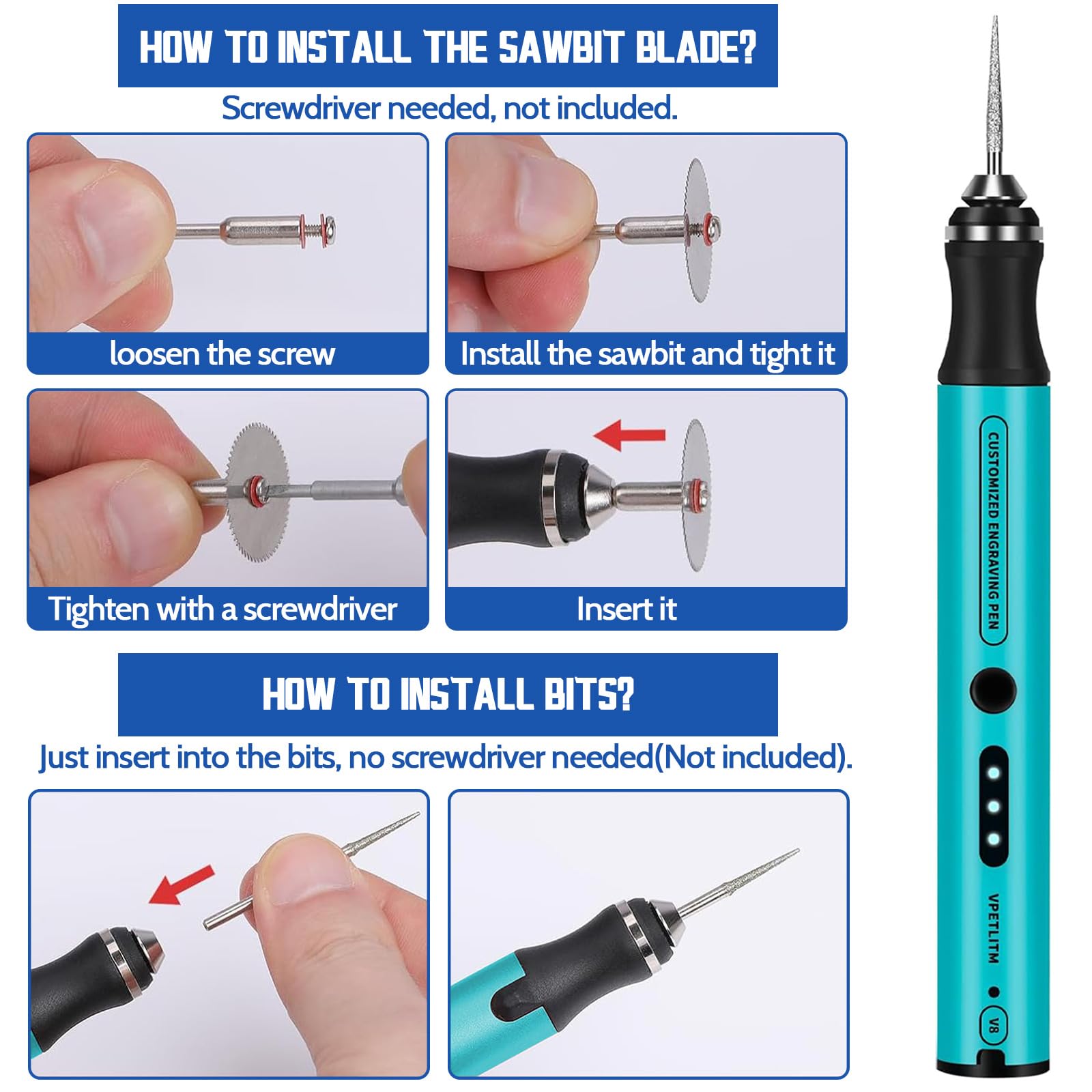 HOW TO INSTALL THE SAWBIT BLADE?

Screwdriver needed, not included.

loosen the screw

Install the sawbit and tight it

Tighten with a screwdriver

Insert it

HOW TO INSTALL BITS?

Just insert into the bits, no screwdriver needed(Not included).

CUSTOMIZED ENGRAVING PEN

VPETLITM

V8