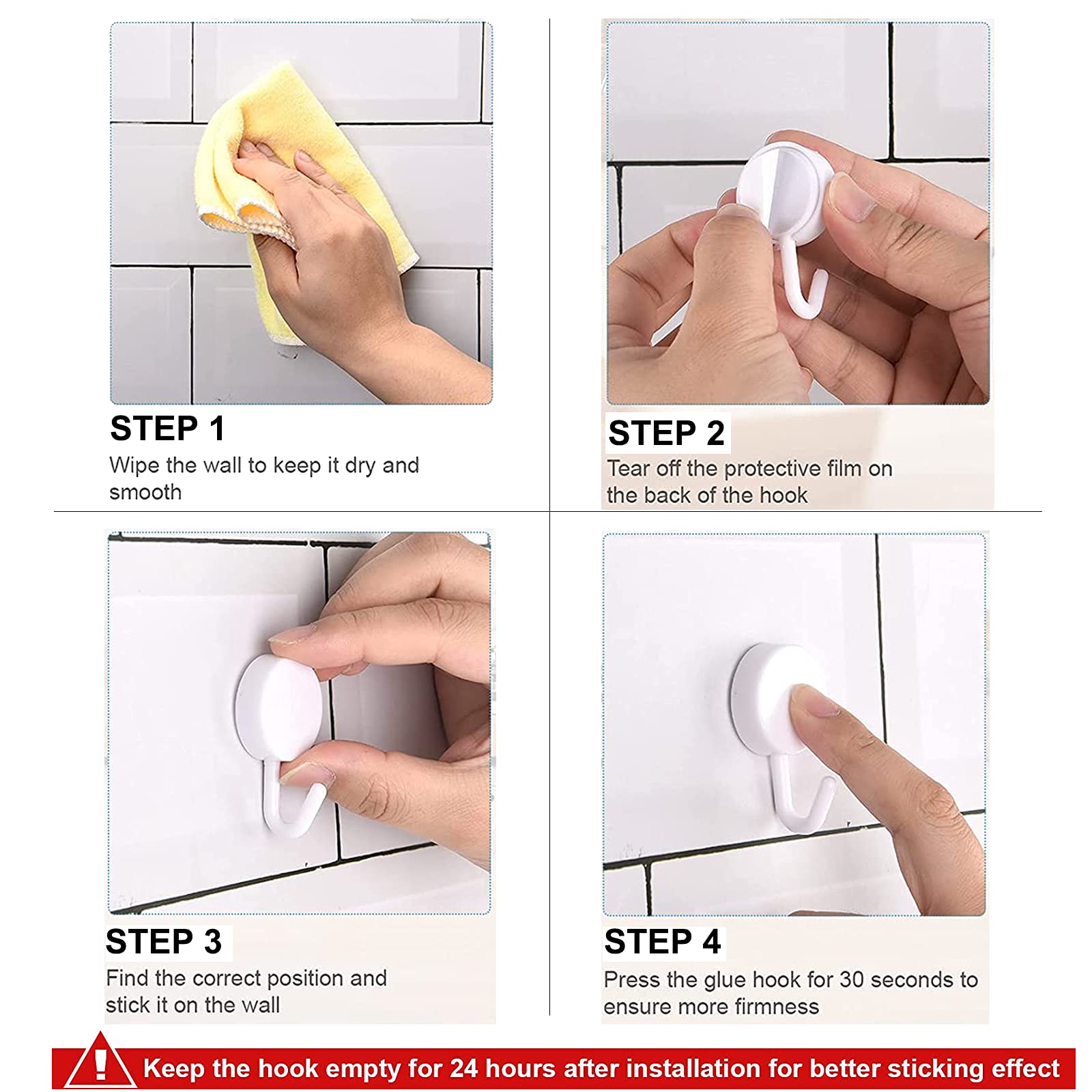 STEP 1
Wipe the wall to keep it dry and smooth

STEP 2
Tear off the protective film on the back of the hook

STEP 3
Find the correct position and stick it on the wall

STEP 4
Press the glue hook for 30 seconds to ensure more firmness

!
Keep the hook empty for 24 hours after installation for better sticking effect