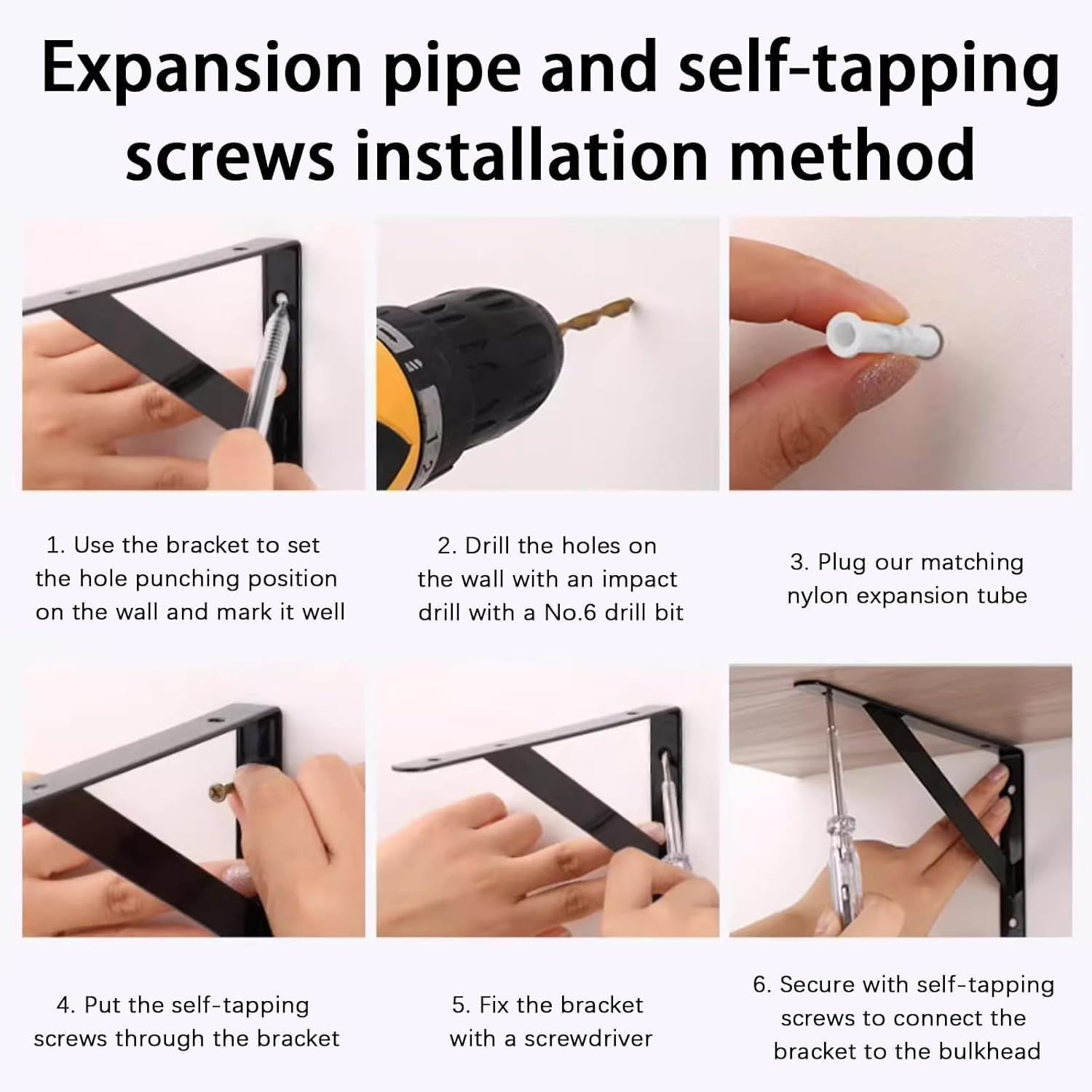 Expansion pipe and self-tapping screws installation method

1. Use the bracket to set the hole punching position on the wall and mark it well

2. Drill the holes on the wall with an impact drill with a No.6 drill bit

3. Plug our matching nylon expansion tube

4. Put the self-tapping screws through the bracket

5. Fix the bracket with a screwdriver

6. Secure with self-tapping screws to connect the bracket to the bulkhead